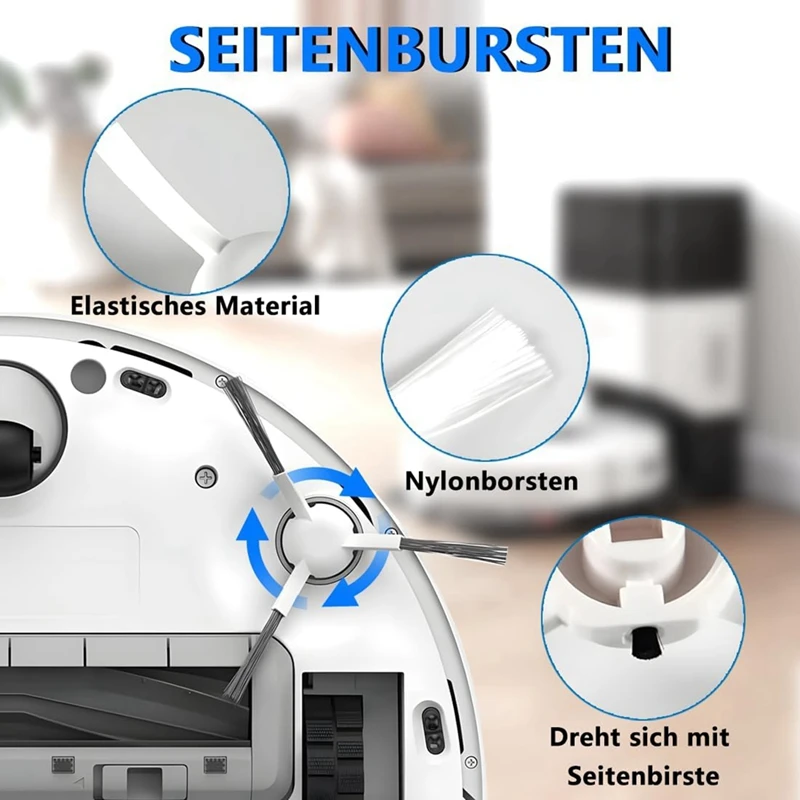 SEITENBURSTEN

Elastisches Material

Nylonborsten

Dreht sich mit Seitenbirste