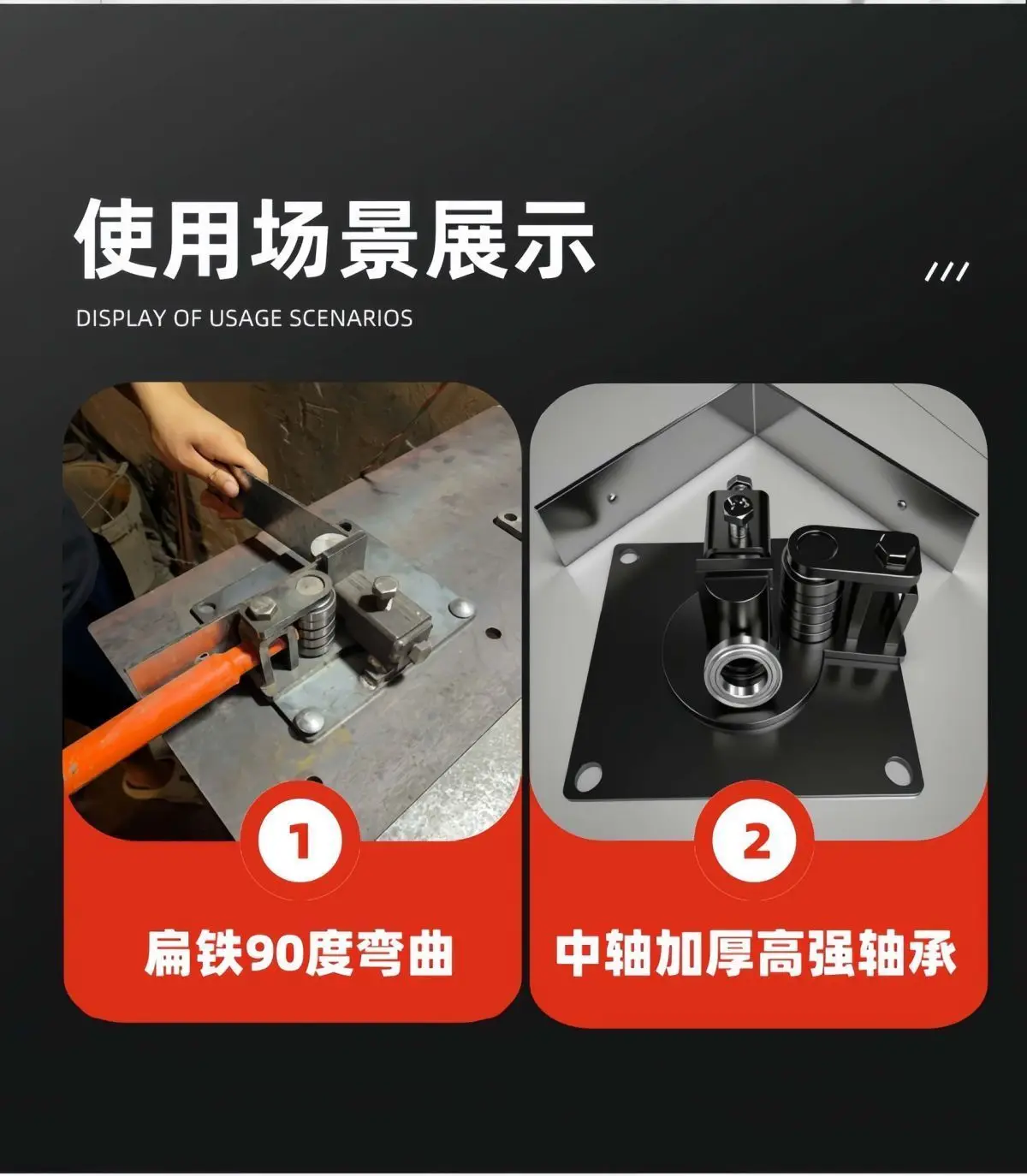 使用场景展示

///

DISPLAY OF USAGE SCENARIOS

1

扁铁90度弯曲

2

中轴加厚高强轴承