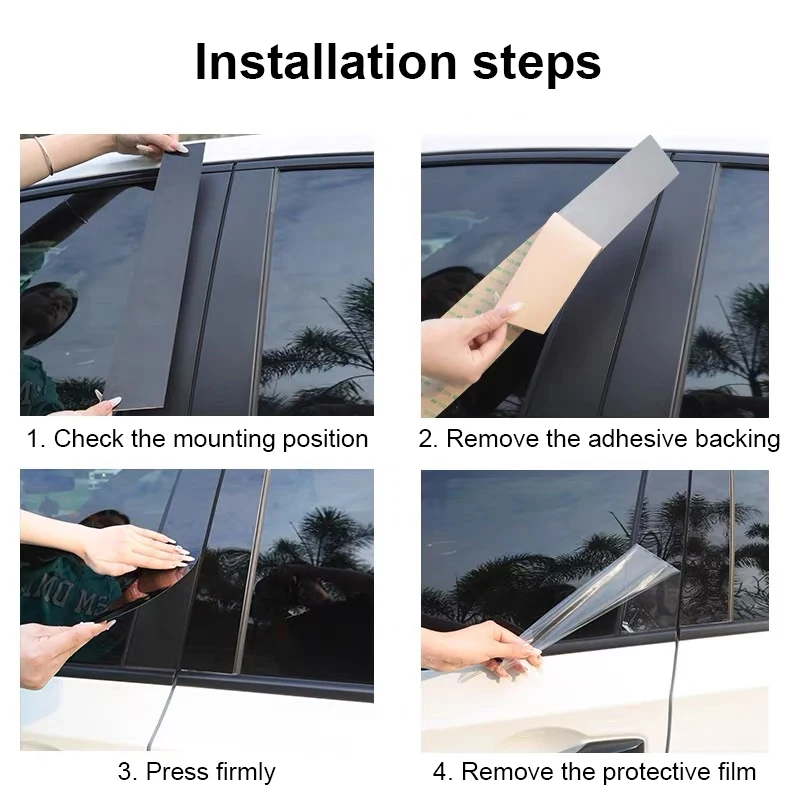 Installation steps

1. Check the mounting position

2. Remove the adhesive backing

3. Press firmly

4. Remove the protective film