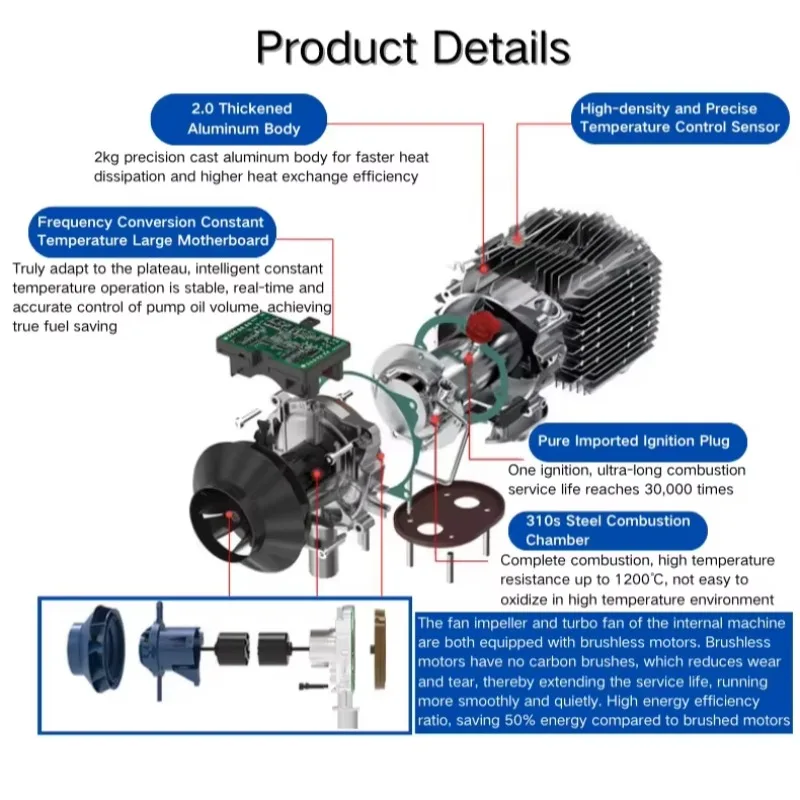 Product Details

2.0 Thickened Aluminum Body

2kg precision cast aluminum body for faster heat dissipation and higher heat exchange efficiency

High-density and Precise Temperature Control Sensor

Frequency Conversion Constant Temperature Large Motherboard

Truly adapt to the plateau, intelligent constant temperature operation is stable, real-time and accurate control of pump oil volume, achieving true fuel saving

Pure Imported Ignition Plug

One ignition, ultra-long combustion service life reaches 30,000 times

310s Steel Combustion Chamber

Complete combustion, high temperature resistance up to 1200℃, not easy to oxidize in high temperature environment

The fan impeller and turbo fan of the internal machine are both equipped with brushless motors. Brushless motors have no carbon brushes, which reduces wear and tear, thereby extending the service life, running more smoothly and quietly. High energy efficiency ratio, saving 50% energy compared to brushed motors