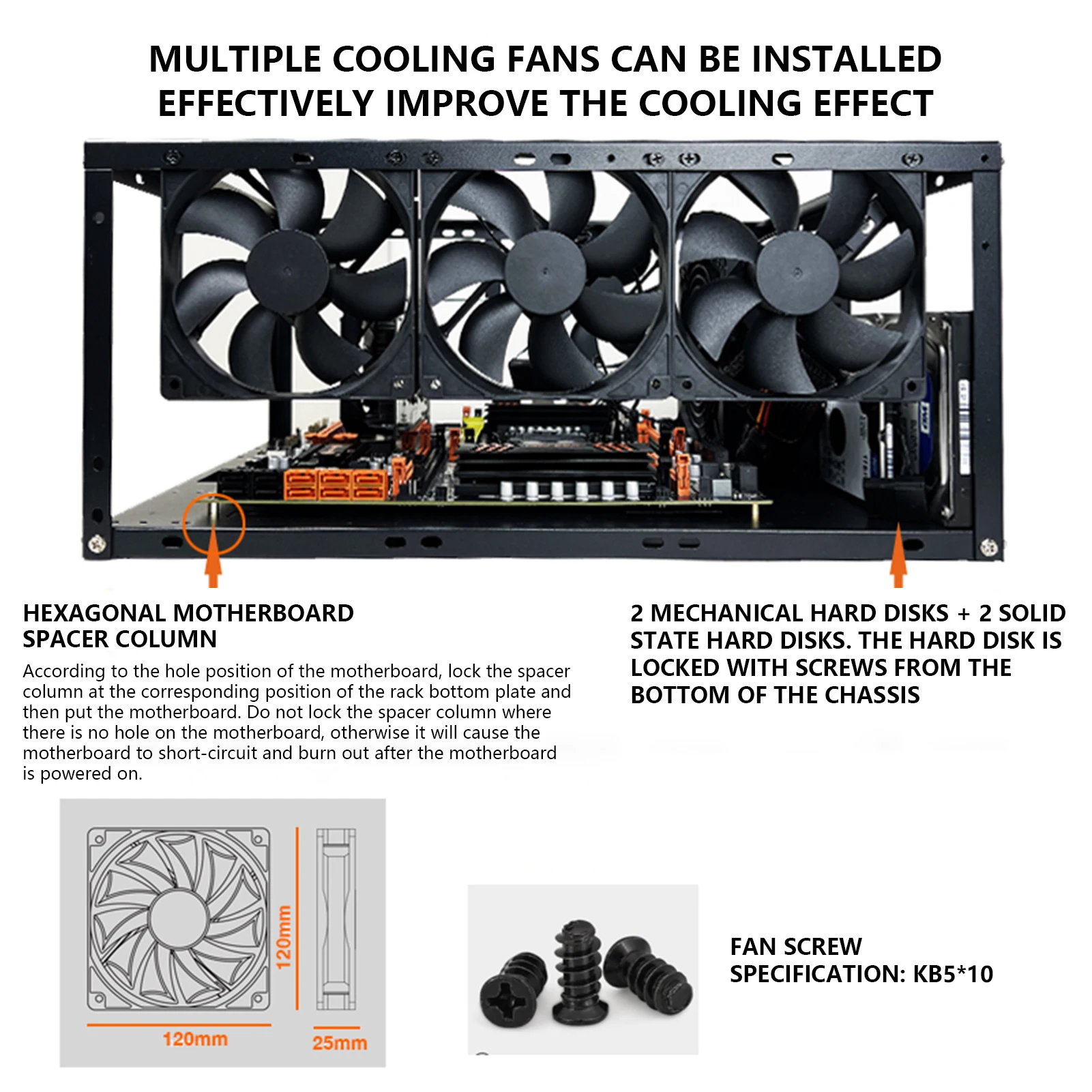 MULTIPLE COOLING FANS CAN BE INSTALLED
EFFECTIVELY IMPROVE THE COOLING EFFECT

HEXAGONAL MOTHERBOARD SPACER COLUMN

According to the hole position of the motherboard, lock the spacer column at the corresponding position of the rack bottom plate and then put the motherboard. Do not lock the spacer column where there is no hole on the motherboard, otherwise it will cause the motherboard to short-circuit and burn out after the motherboard is powered on.

2 MECHANICAL HARD DISKS + 2 SOLID STATE HARD DISKS. THE HARD DISK IS LOCKED WITH SCREWS FROM THE BOTTOM OF THE CHASSIS

120mm

120mm

25mm

FAN SCREW SPECIFICATION: KB5*10