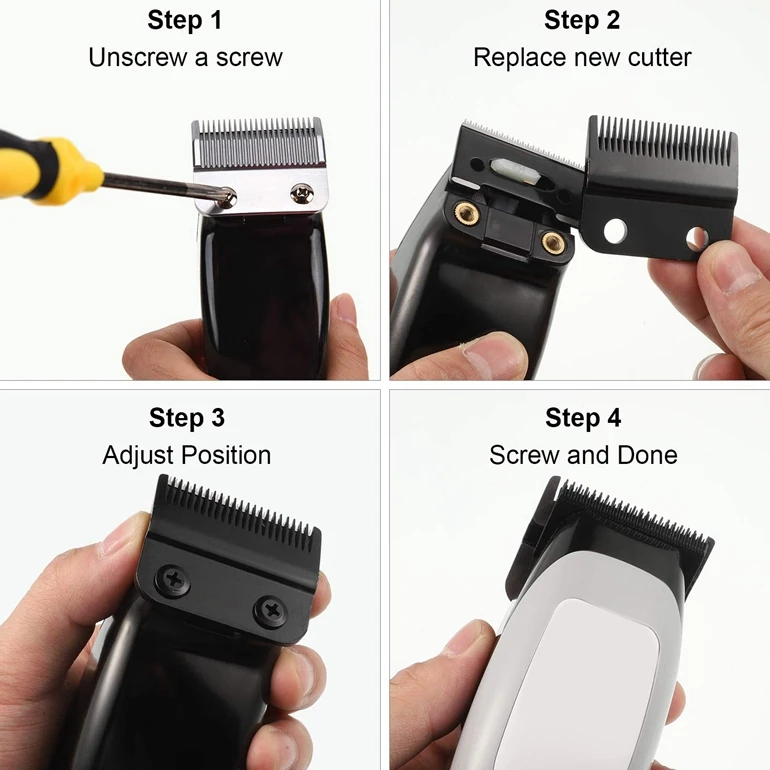 Step 1
Unscrew a screw

Step 2
Replace new cutter

Step 3
Adjust Position

Step 4
Screw and Done