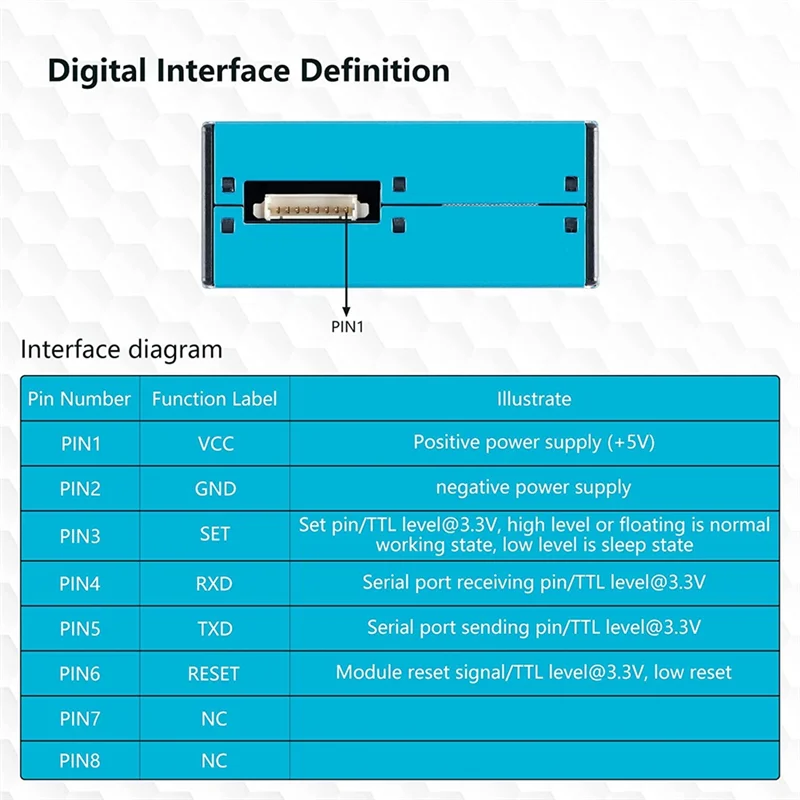 Digital Interface Definition

PIN1

Interface diagram

| Pin Number | Function Label | Illustrate |
|---|---|---|
| PIN1 | VCC | Positive power supply (+5V) |
| PIN2 | GND | negative power supply |
| PIN3 | SET | Set pin/TTL level@3.3V, high level or floating is normal working state, low level is sleep state |
| PIN4 | RXD | Serial port receiving pin/TTL level@3.3V |
| PIN5 | TXD | Serial port sending pin/TTL level@3.3V |
| PIN6 | RESET | Module reset signal/TTL level@3.3V, low reset |
| PIN7 | NC | |
| PIN8 | NC | |