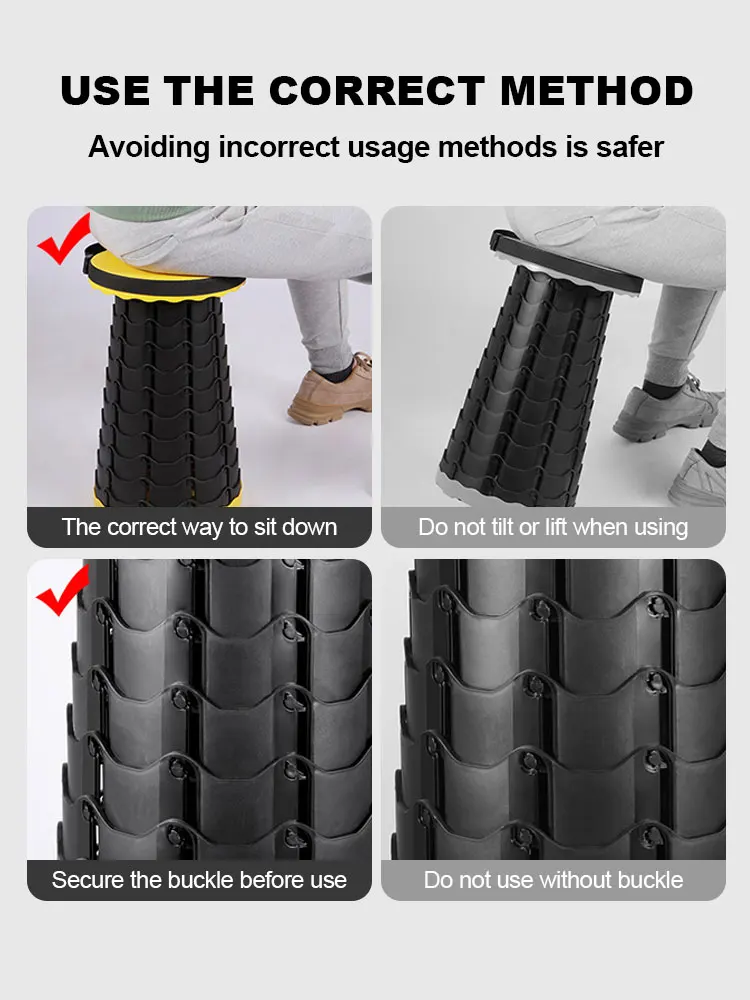 USE THE CORRECT METHOD

Avoiding incorrect usage methods is safer

The correct way to sit down

Do not tilt or lift when using

Secure the buckle before use

Do not use without buckle