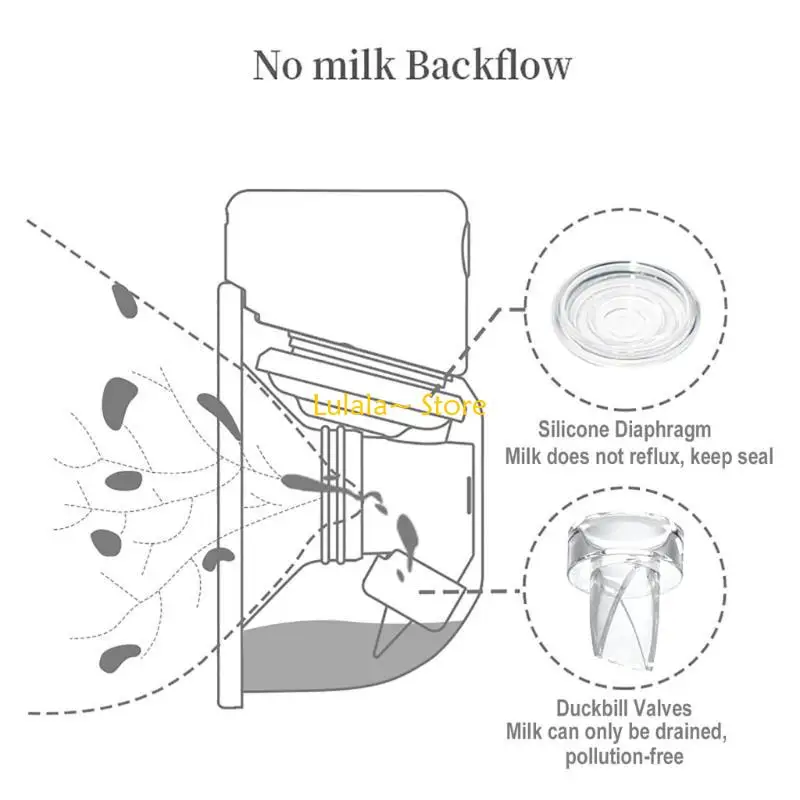 No milk Backflow

Lulala～ Store

Silicone Diaphragm
Milk does not reflux, keep seal

Duckbill Valves
Milk can only be drained, pollution-free