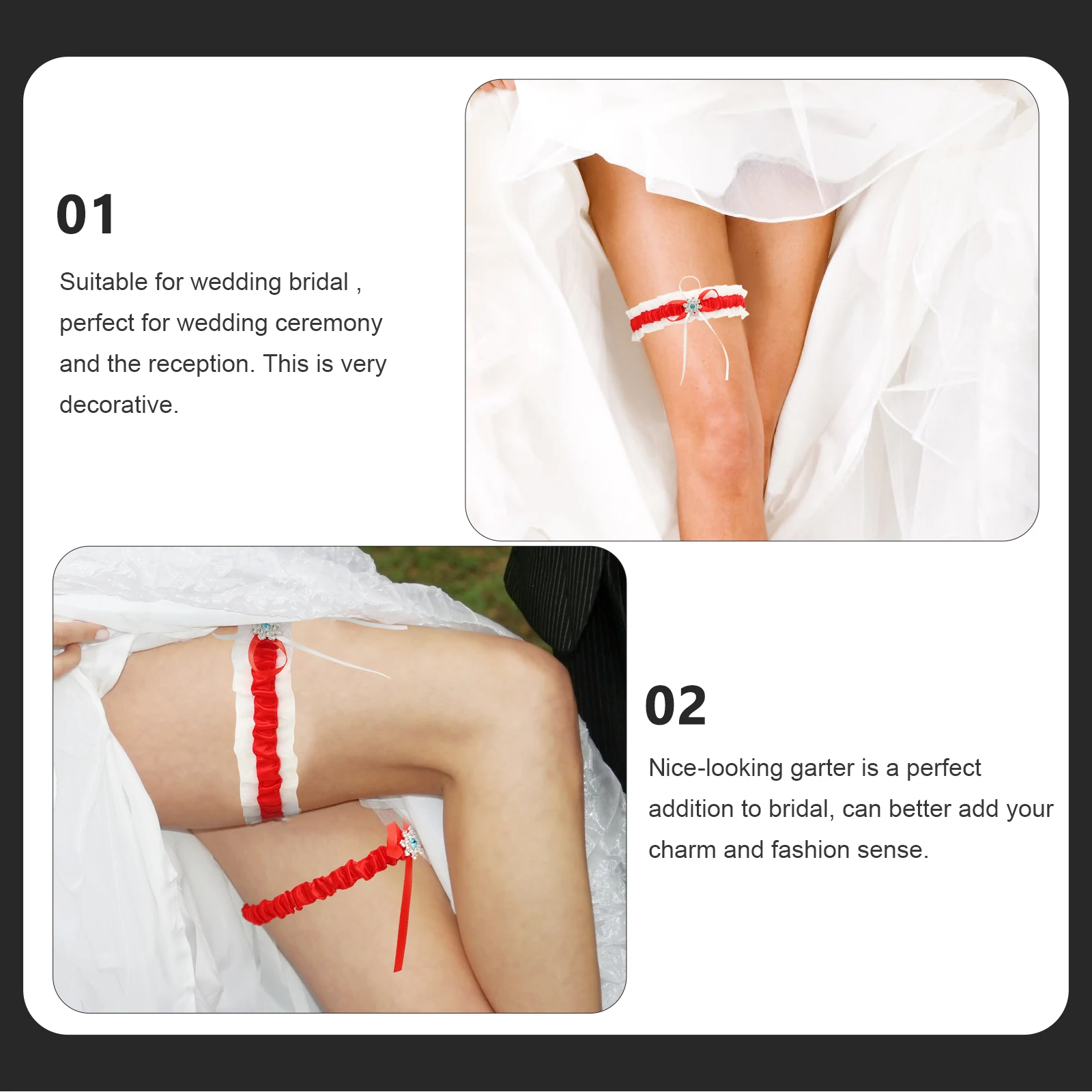 01

Suitable for wedding bridal , perfect for wedding ceremony and the reception. This is very decorative.

02

Nice-looking garter is a perfect addition to bridal, can better add your charm and fashion sense.