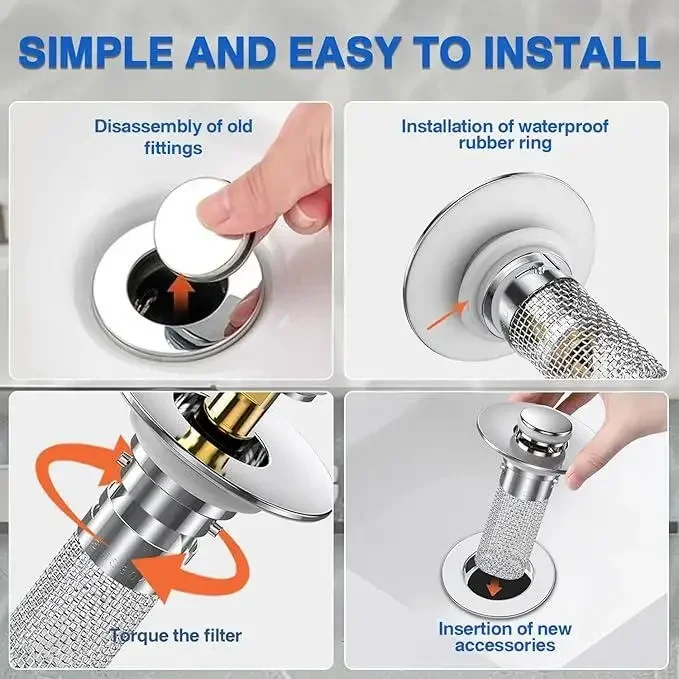 SIMPLE AND EASY TO INSTALL

Disassembly of old fittings

Installation of waterproof rubber ring

Torque the filter

Insertion of new accessories