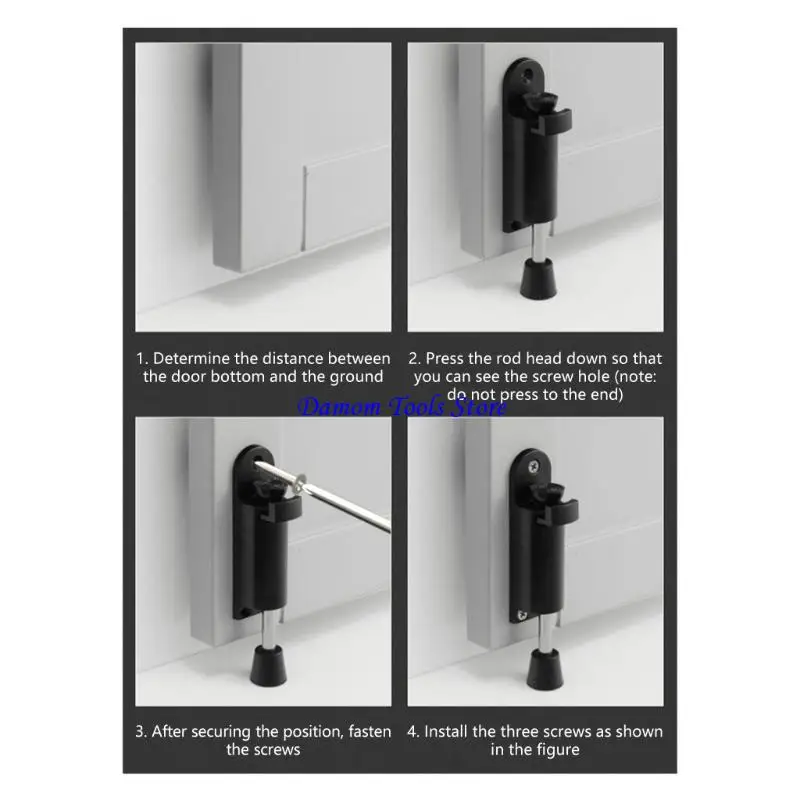 1. Determine the distance between the door bottom and the ground

2. Press the rod head down so that you can see the screw hole (note: do not press to the end)

Damom Tools Store

3. After securing the position, fasten the screws

4. Install the three screws as shown in the figure