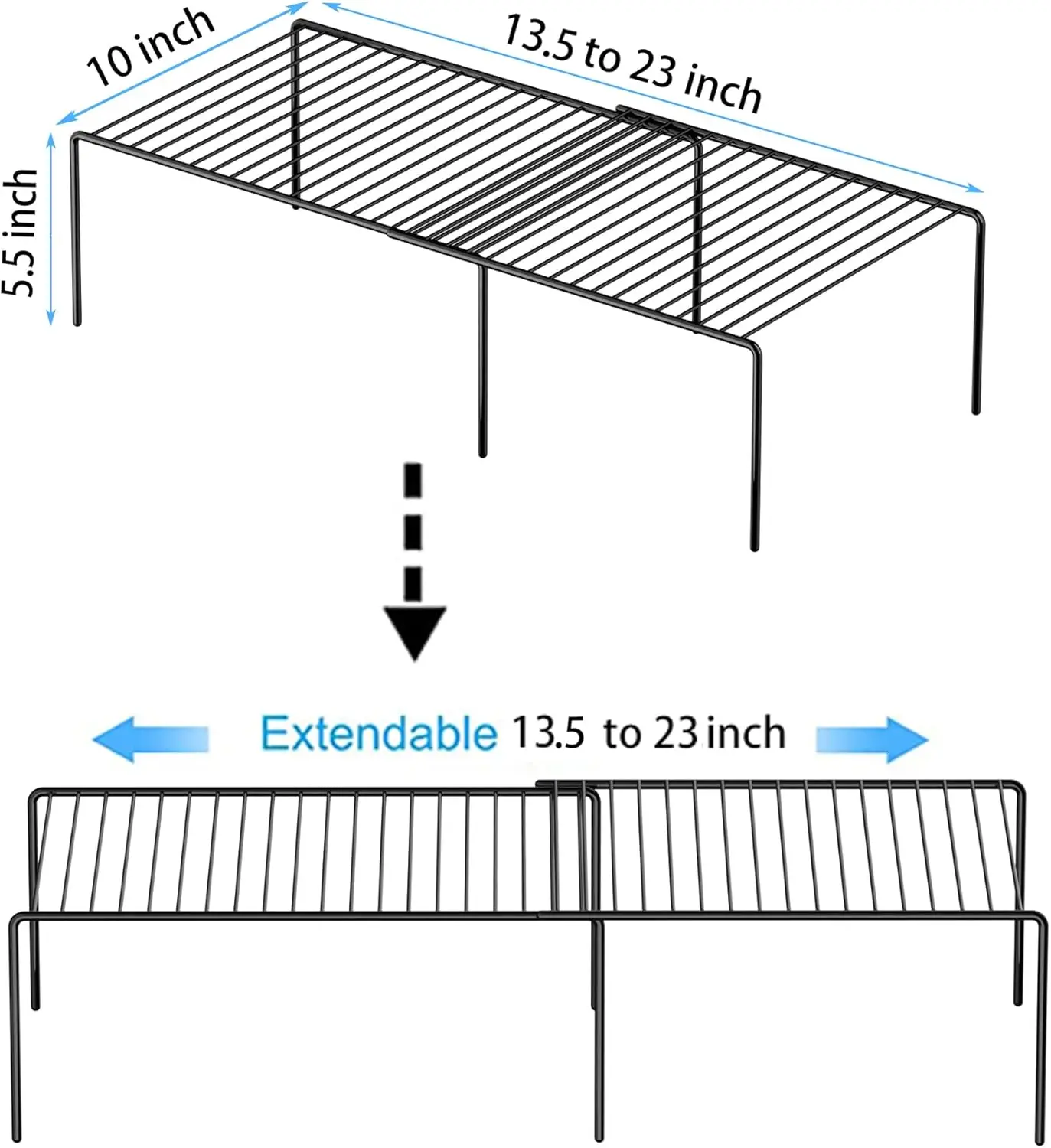 10 inch

13.5 to 23 inch

5.5 inch

Extendable 13.5 to 23 inch