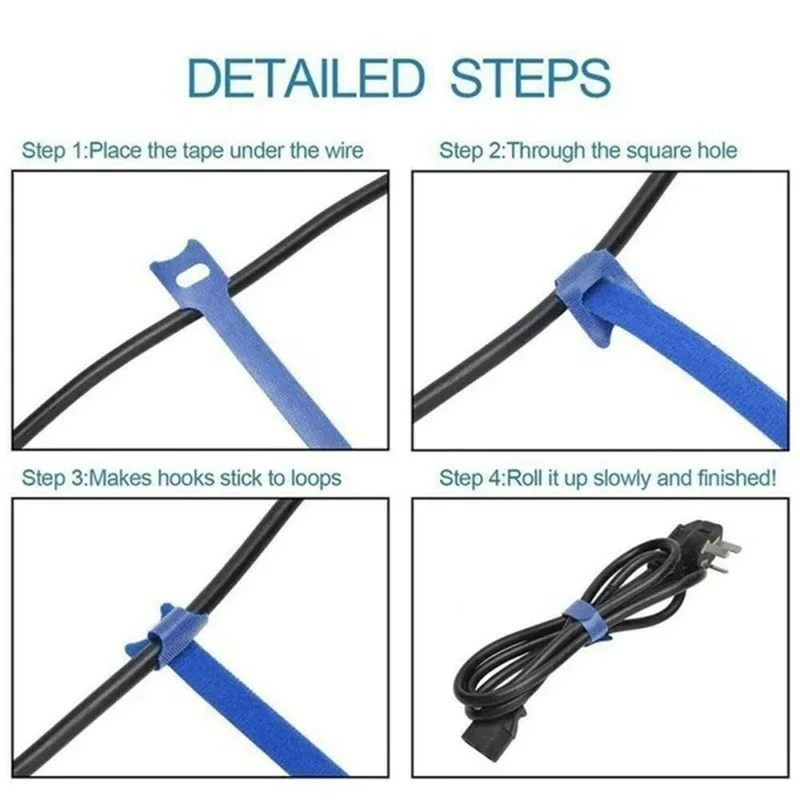 DETAILED STEPS

Step 1:Place the tape under the wire

Step 2:Through the square hole

Step 3:Makes hooks stick to loops

Step 4:Roll it up slowly and finished!