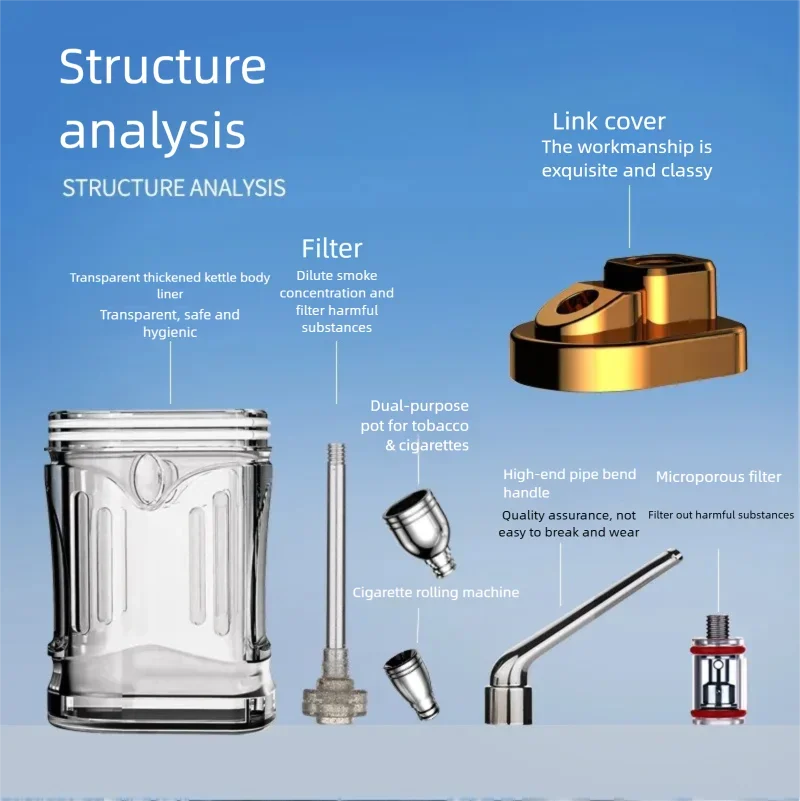 Structure analysis

STRUCTURE ANALYSIS

Link cover
The workmanship is exquisite and classy

Transparent thickened kettle body liner
Transparent, safe and hygienic

Filter
Dilute smoke concentration and filter harmful substances

Dual-purpose pot for tobacco & cigarettes

Cigarette rolling machine

High-end pipe bend handle
Quality assurance, not easy to break and wear

Microporous filter
Filter out harmful substances