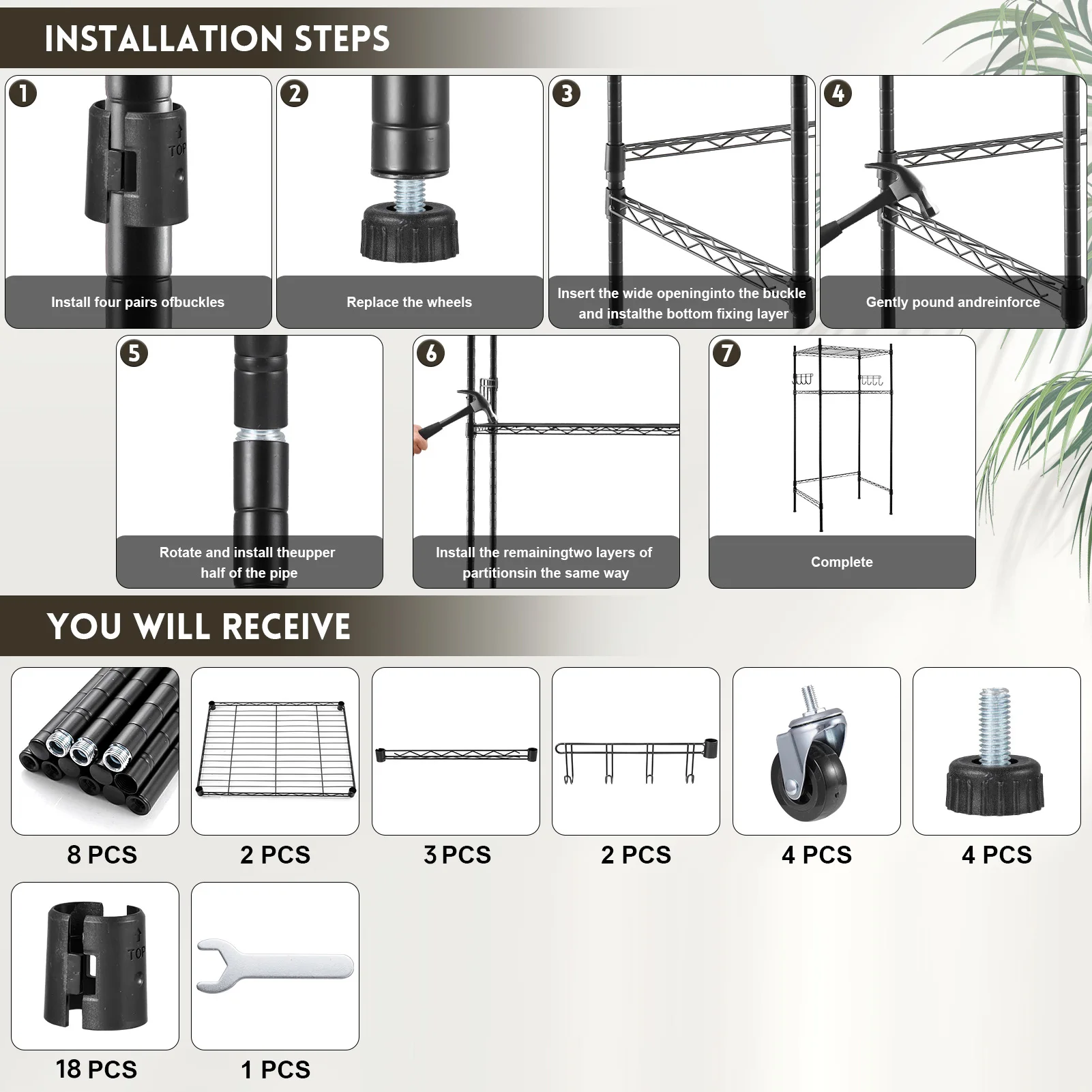 INSTALLATION STEPS

1
TOP
Install four pairs ofbuckles

2
Replace the wheels

3
Insert the wide openinginto the buckle and instalthe bottom fixing layer

4
Gently pound andreinforce

5
Rotate and install theupper half of the pipe

6
Install the remainingtwo layers of partitionsin the same way

7
Complete

YOU WILL RECEIVE

8 PCS

2 PCS

3 PCS

2 PCS

4 PCS

4 PCS

TOP
18 PCS

1 PCS