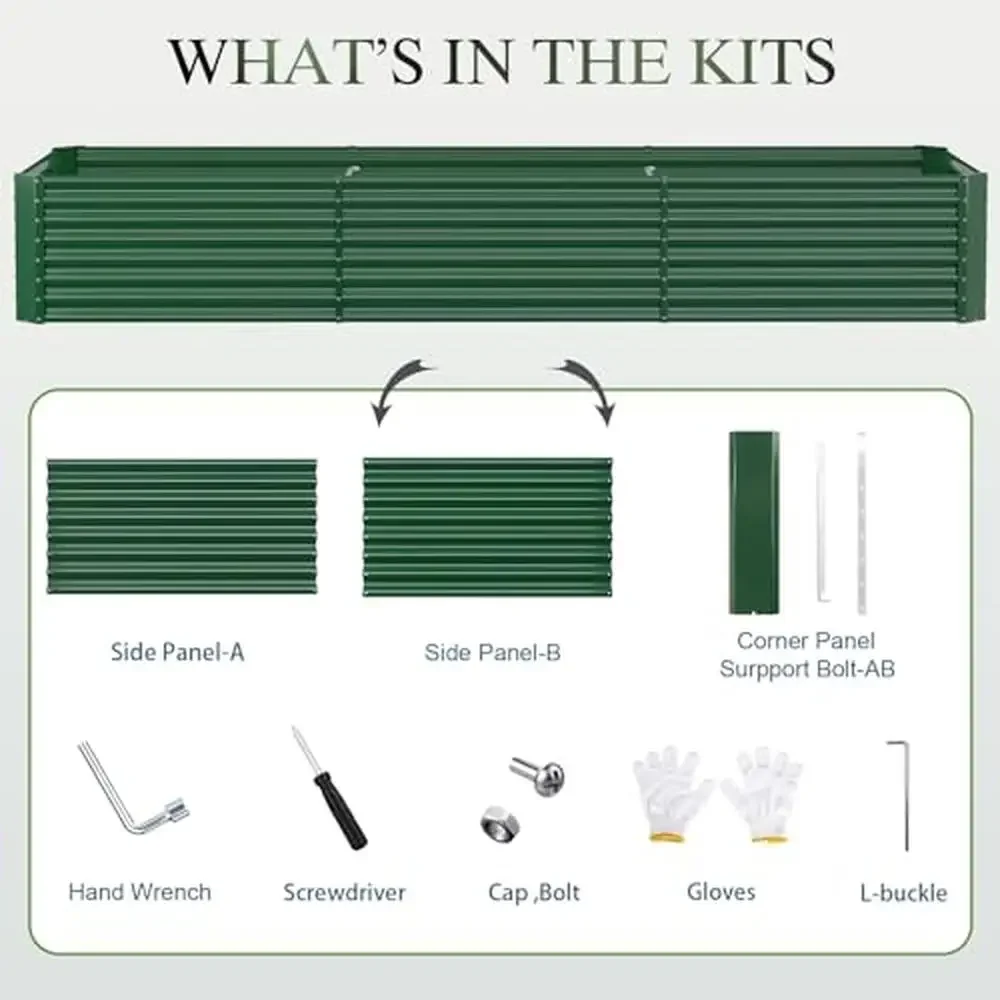 WHAT'S IN THE KITS

Side Panel-A

Side Panel-B

Corner Panel
Surpport Bolt-AB

Hand Wrench

Screwdriver

Cap ,Bolt

Gloves

L-buckle