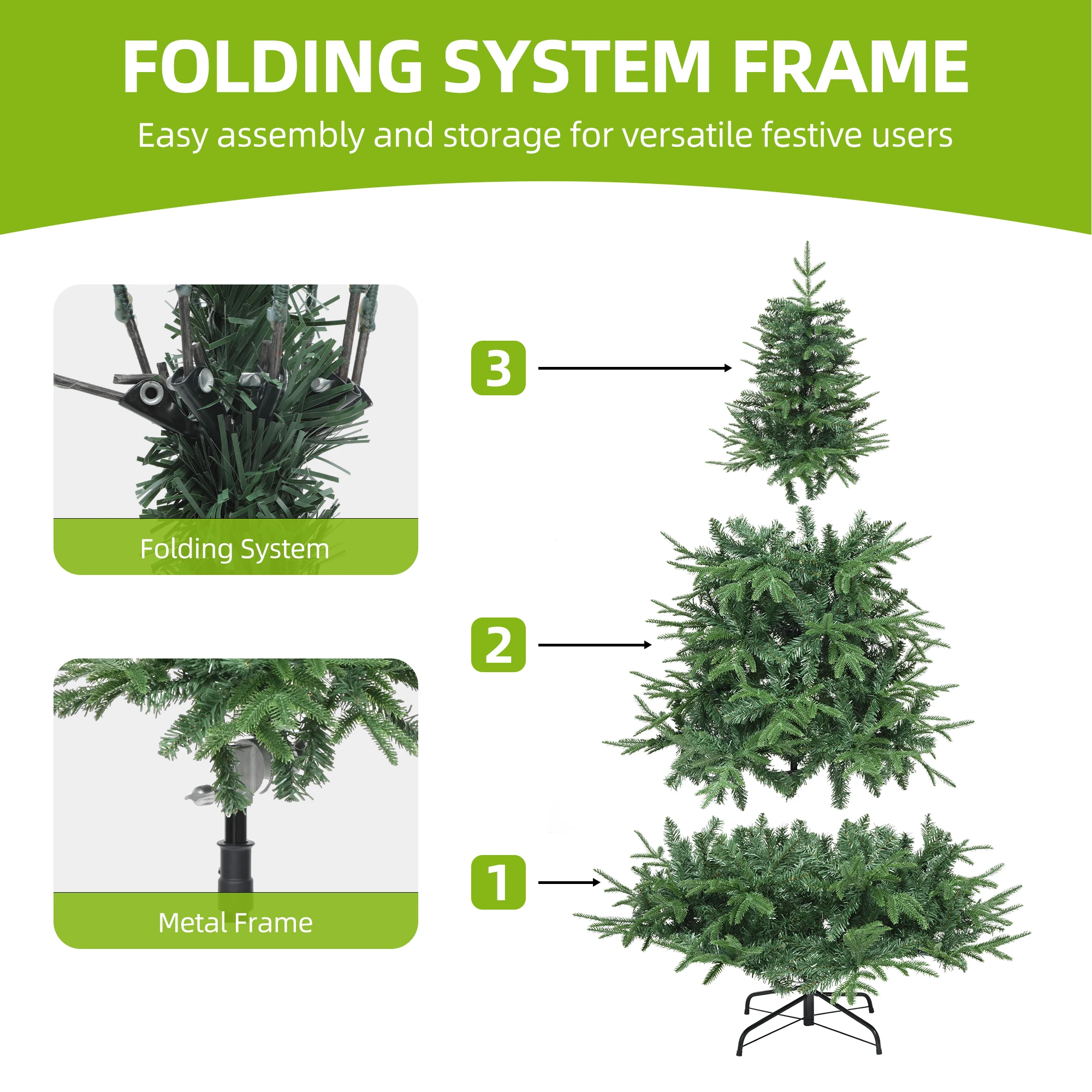 FOLDING SYSTEM FRAME

Easy assembly and storage for versatile festive users

Folding System

Metal Frame

3

2

1