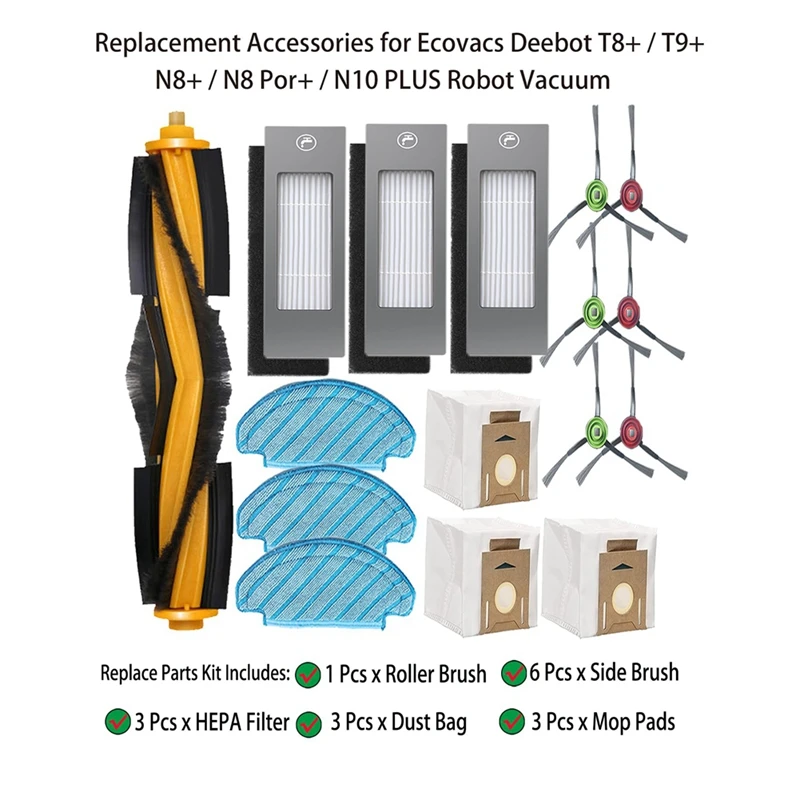 Replacement Accessories for Ecovacs Deebot T8+ / T9+ N8+ / N8 Por+ / N10 PLUS Robot Vacuum

Replace Parts Kit Includes: 1 Pcs x Roller Brush 6 Pcs x Side Brush

3 Pcs x HEPA Filter 3 Pcs x Dust Bag 3 Pcs x Mop Pads