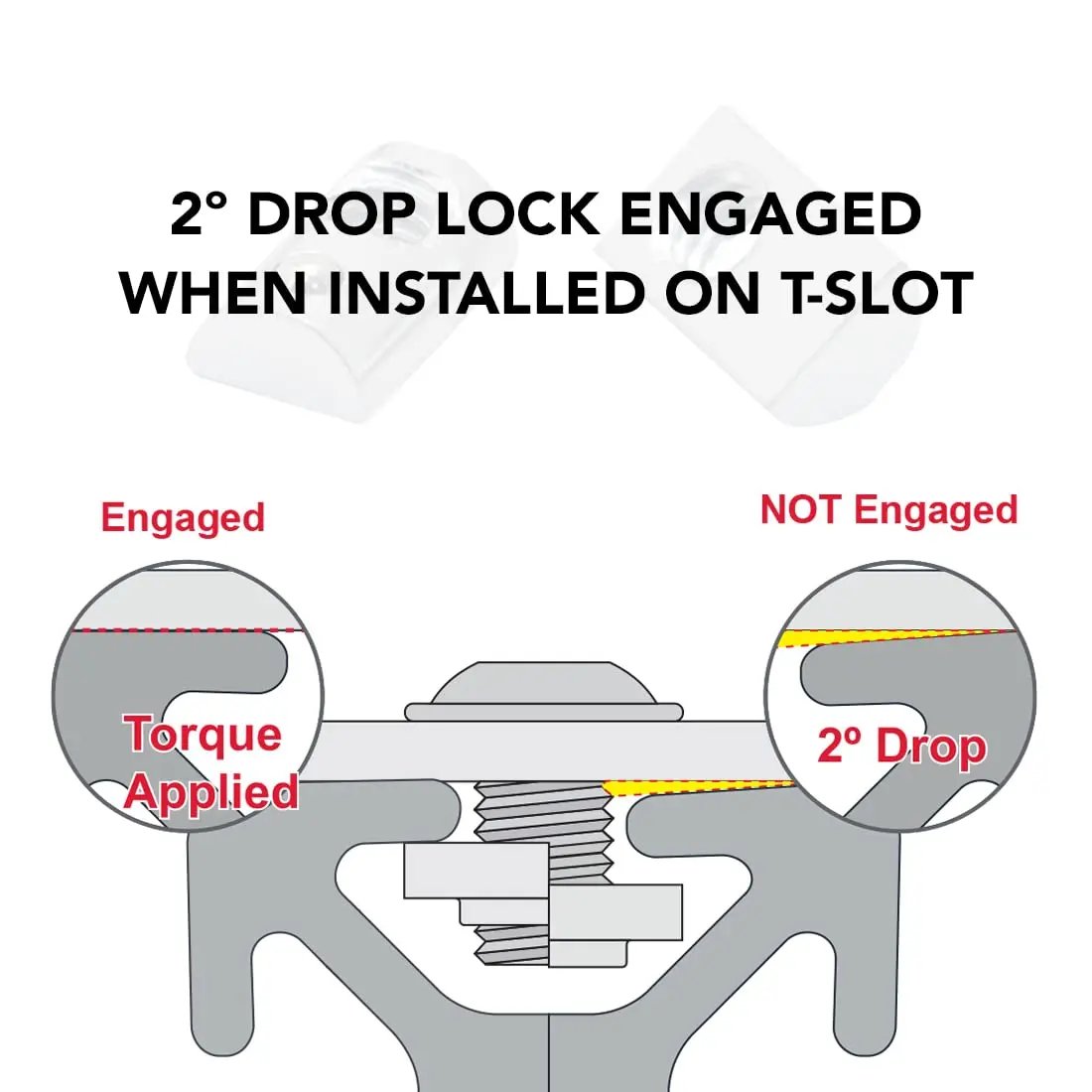 2° DROP LOCK ENGAGED WHEN INSTALLED ON T-SLOT

Engaged

NOT Engaged

Torque Applied

2º Drop