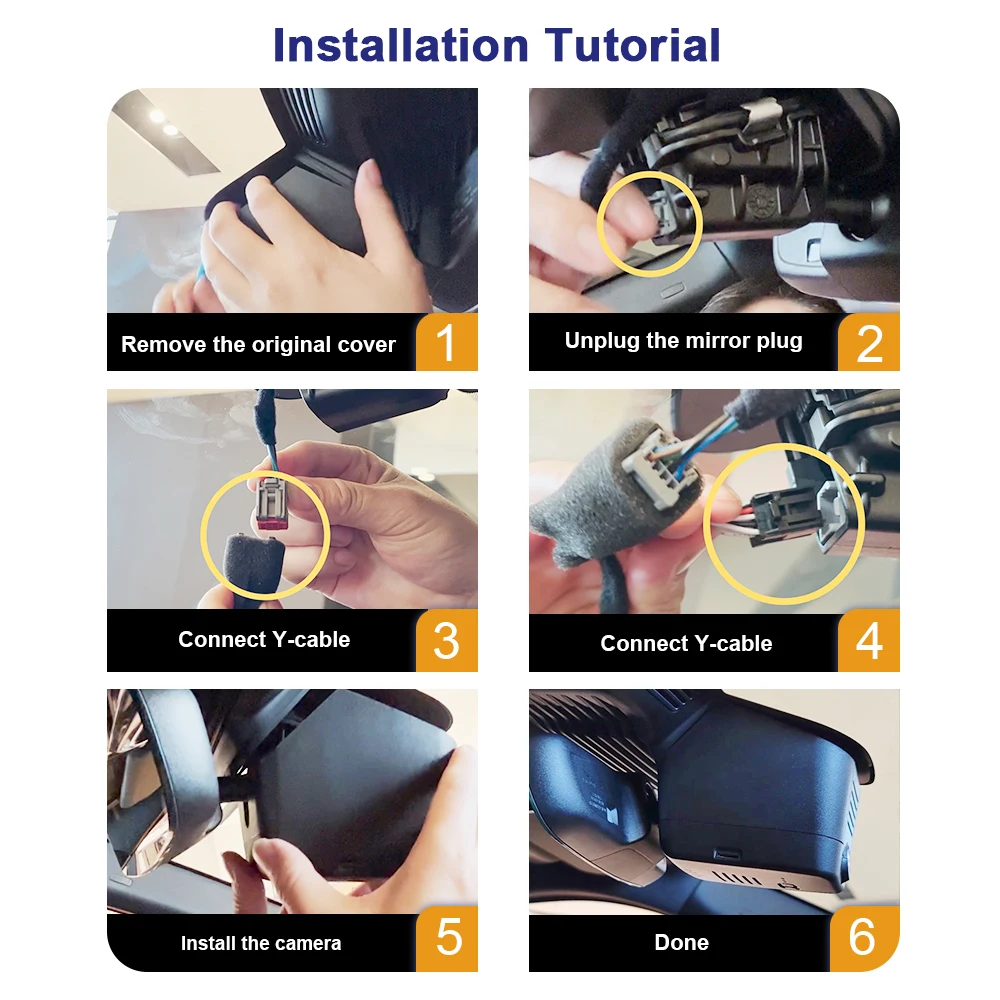 Installation Tutorial

Remove the original cover 1

Unplug the mirror plug 2

Connect Y-cable 3

Connect Y-cable 4

Install the camera 5

Done 6