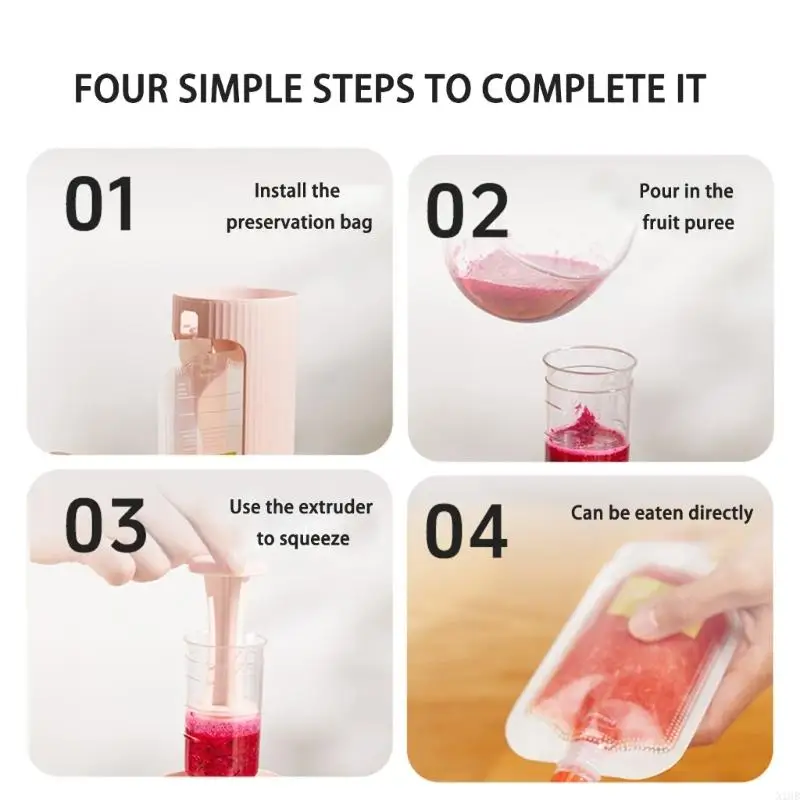 FOUR SIMPLE STEPS TO COMPLETE IT

01
Install the preservation bag

02
Pour in the fruit puree

03
Use the extruder to squeeze

04
Can be eaten directly