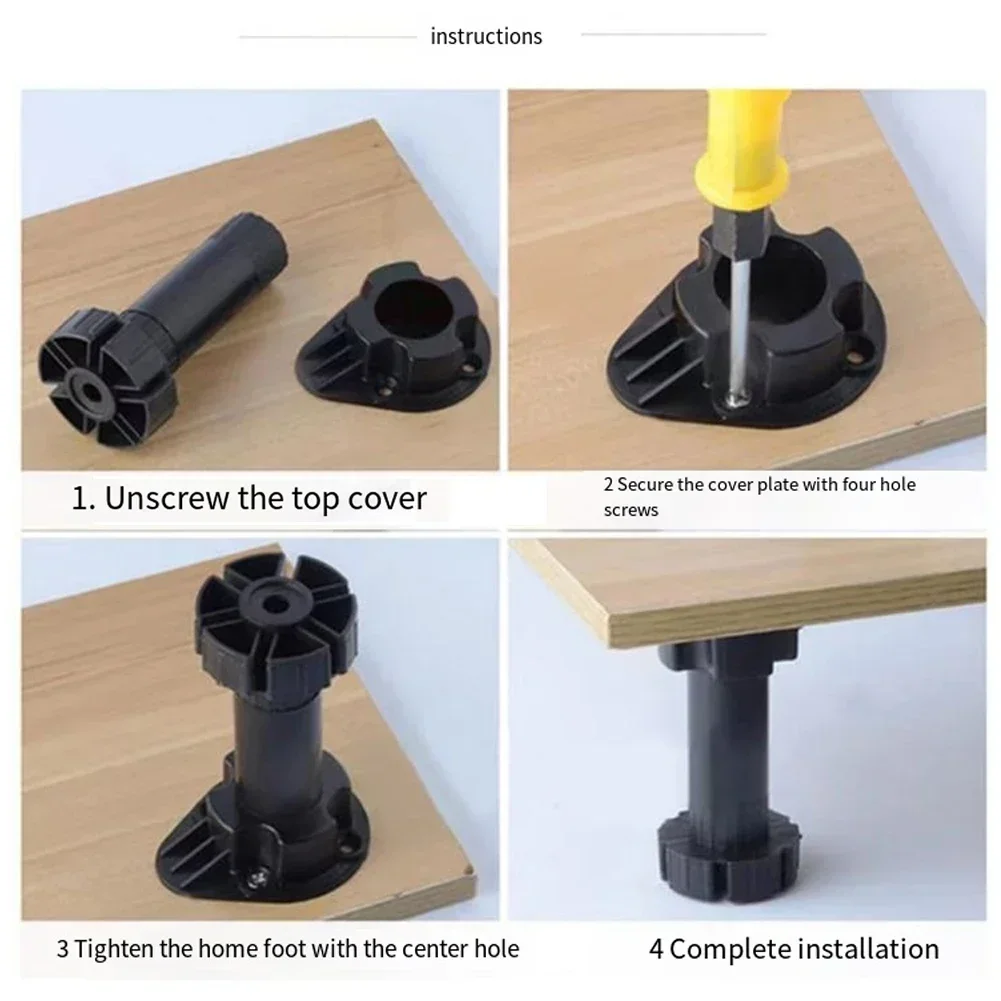 instructions

1. Unscrew the top cover

2 Secure the cover plate with four hole screws

3 Tighten the home foot with the center hole

4 Complete installation