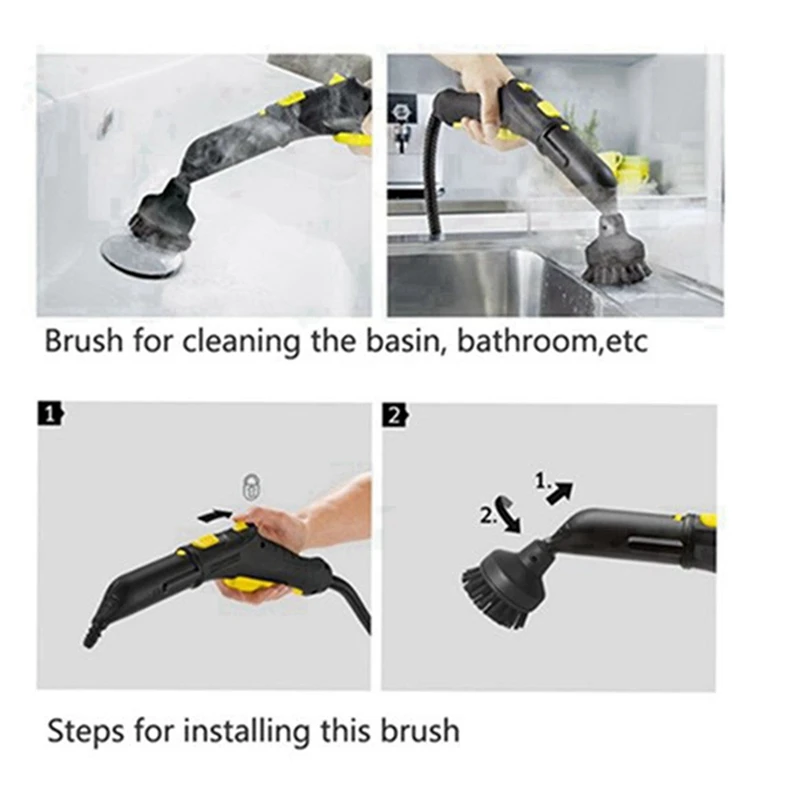 Brush for cleaning the basin, bathroom,etc

1

2

1.

2.

Steps for installing this brush