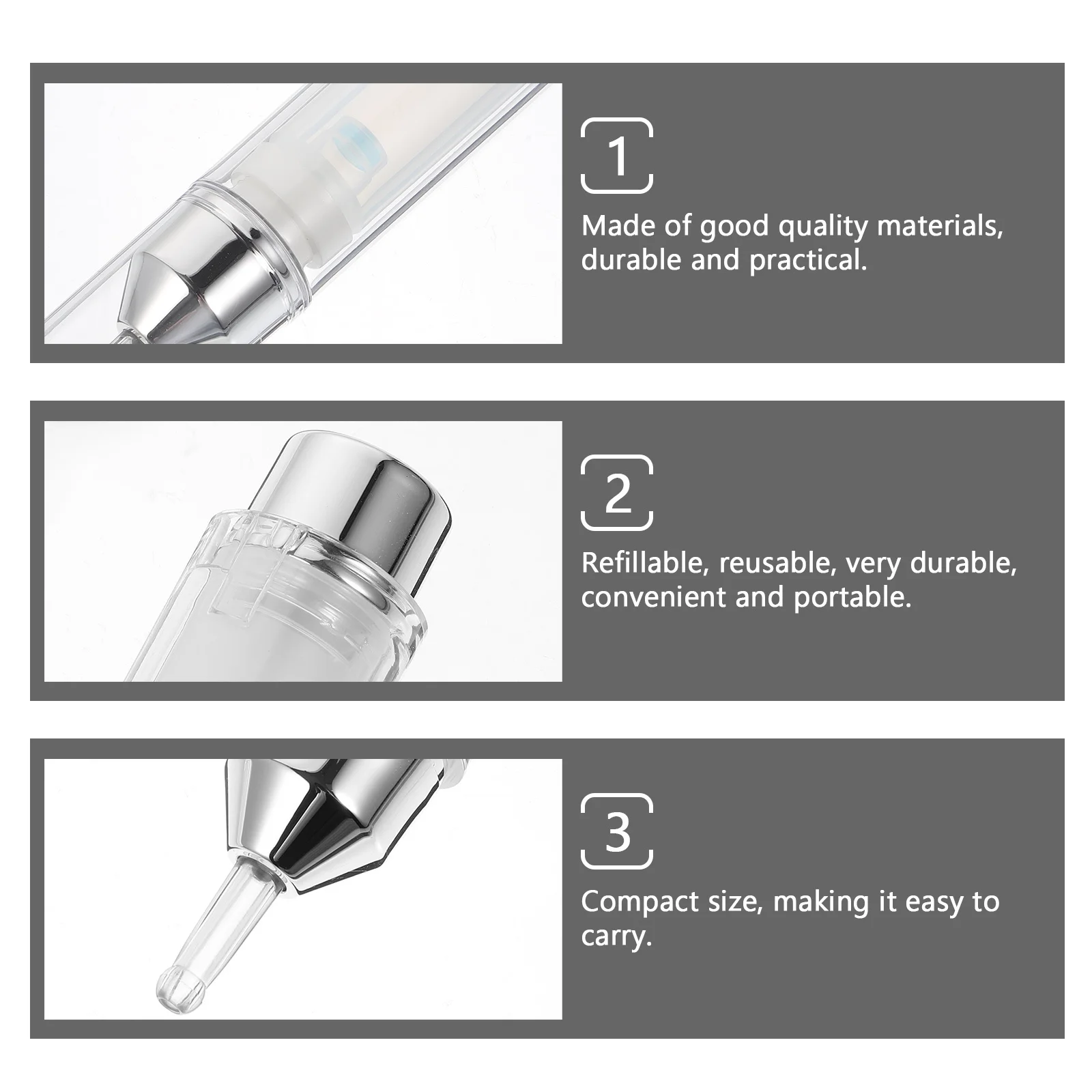 1

Made of good quality materials, durable and practical.

2

Refillable, reusable, very durable, convenient and portable.

3

Compact size, making it easy to carry.