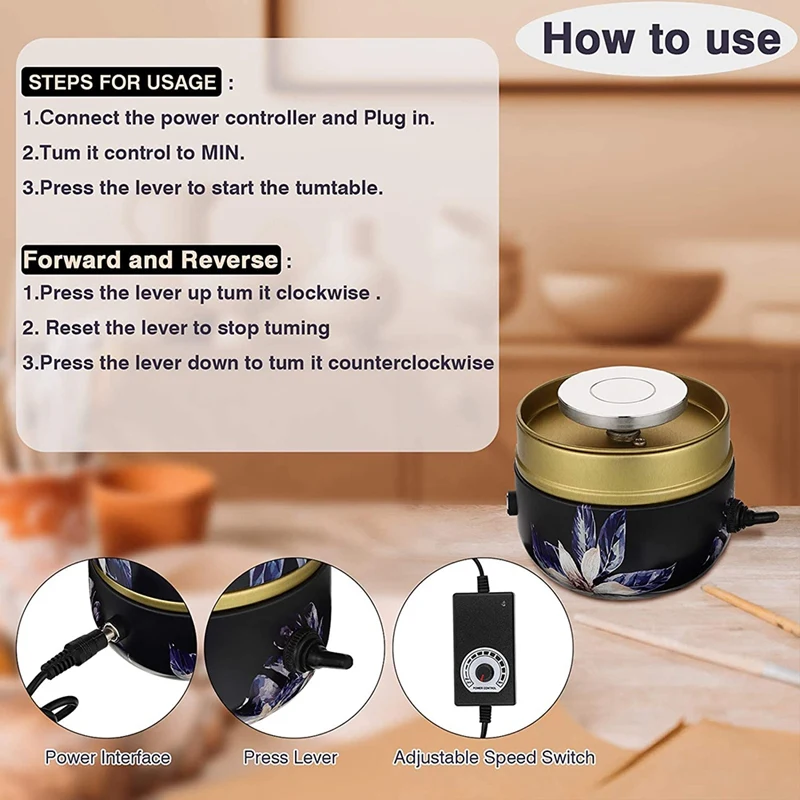 How to use

STEPS FOR USAGE :

1.Connect the power controller and Plug in.

2.Tum it control to MIN.

3.Press the lever to start the tumtable.

Forward and Reverse :

1.Press the lever up tum it clockwise .

2. Reset the lever to stop tuming

3.Press the lever down to tum it counterclockwise

POWER CONTROL

Power Interface

Press Lever

Adjustable Speed Switch