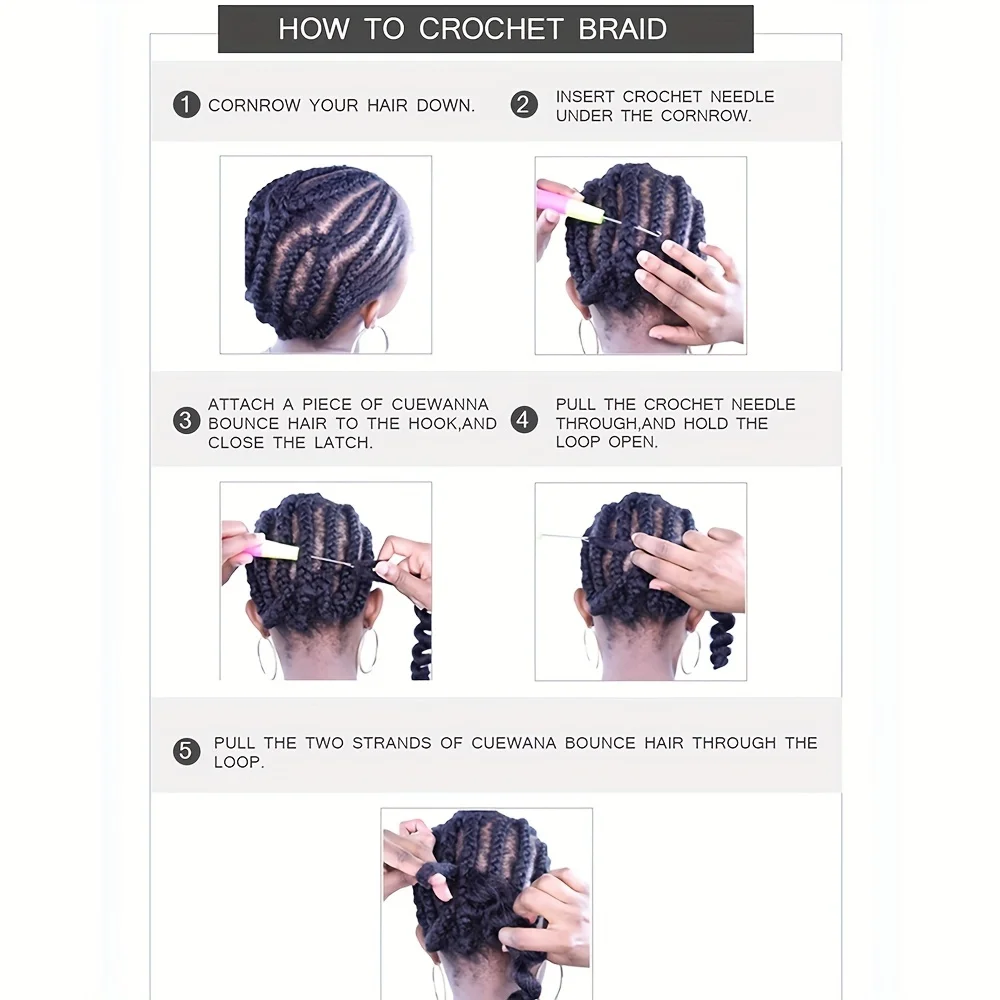 HOW TO CROCHET BRAID

1 CORNROW YOUR HAIR DOWN.

2 INSERT CROCHET NEEDLE UNDER THE CORNROW.

3 ATTACH A PIECE OF CUEWANNA BOUNCE HAIR TO THE HOOK,AND CLOSE THE LATCH.

4 PULL THE CROCHET NEEDLE THROUGH,AND HOLD THE LOOP OPEN.

5 PULL THE TWO STRANDS OF CUEWANA BOUNCE HAIR THROUGH THE LOOP.