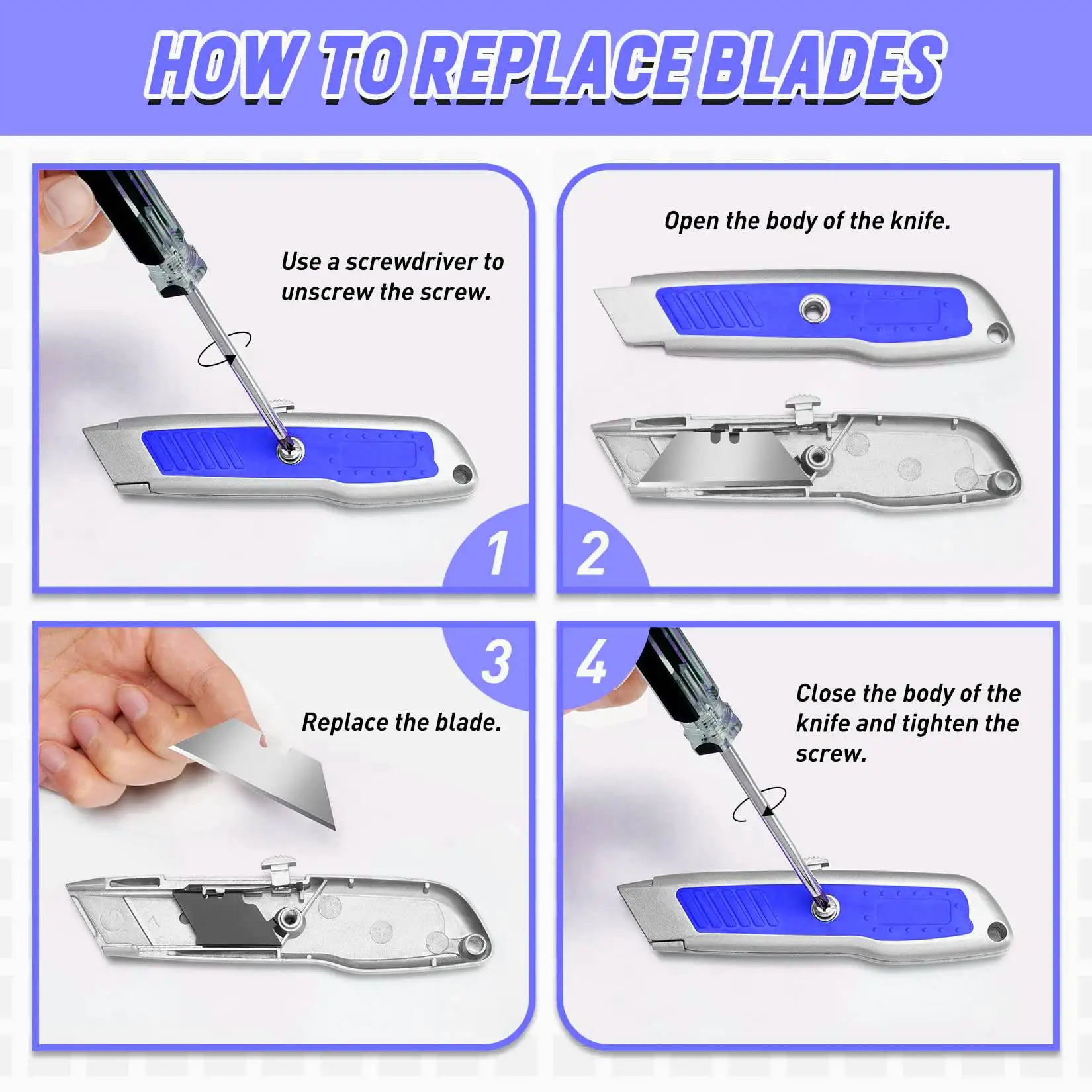 HOW TO REPLACE BLADES

Use a screwdriver to unscrew the screw.

1

Open the body of the knife.

2

3

Replace the blade.

4

Close the body of the knife and tighten the screw.