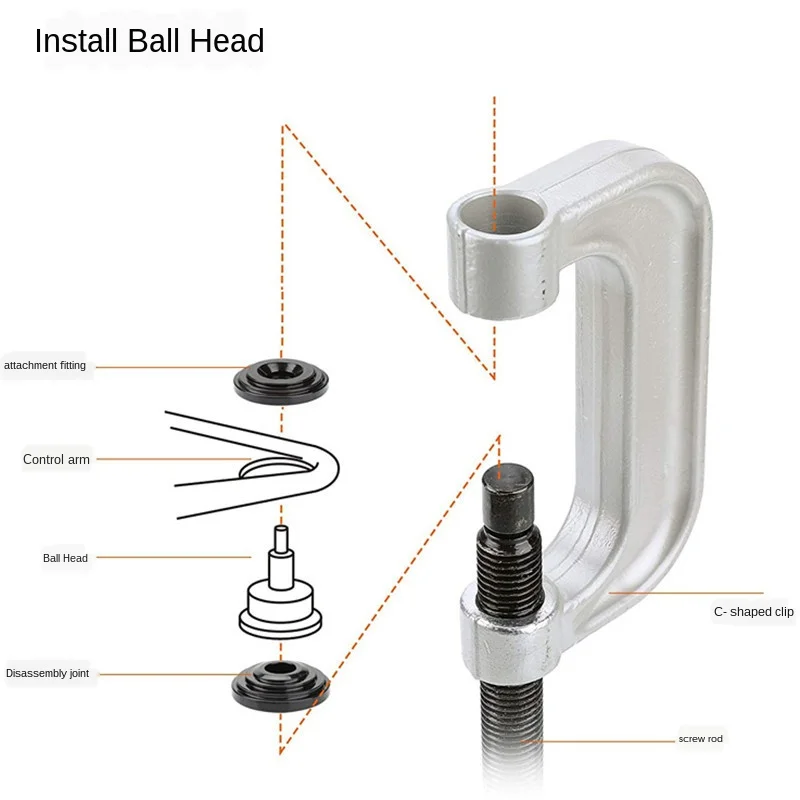 Install Ball Head

attachment fitting

Control arm

Ball Head

Disassembly joint

C- shaped clip

screw rod