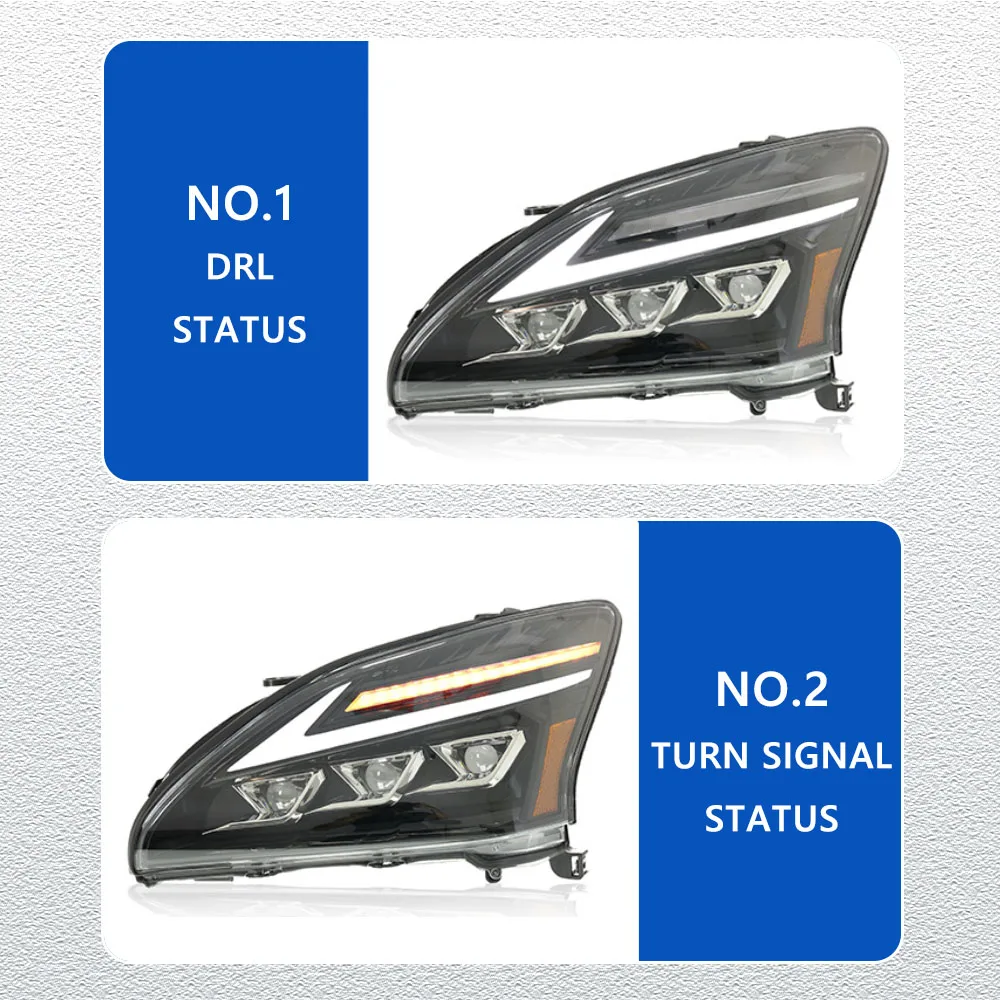 NO.1
DRL
STATUS

NO.2
TURN SIGNAL
STATUS