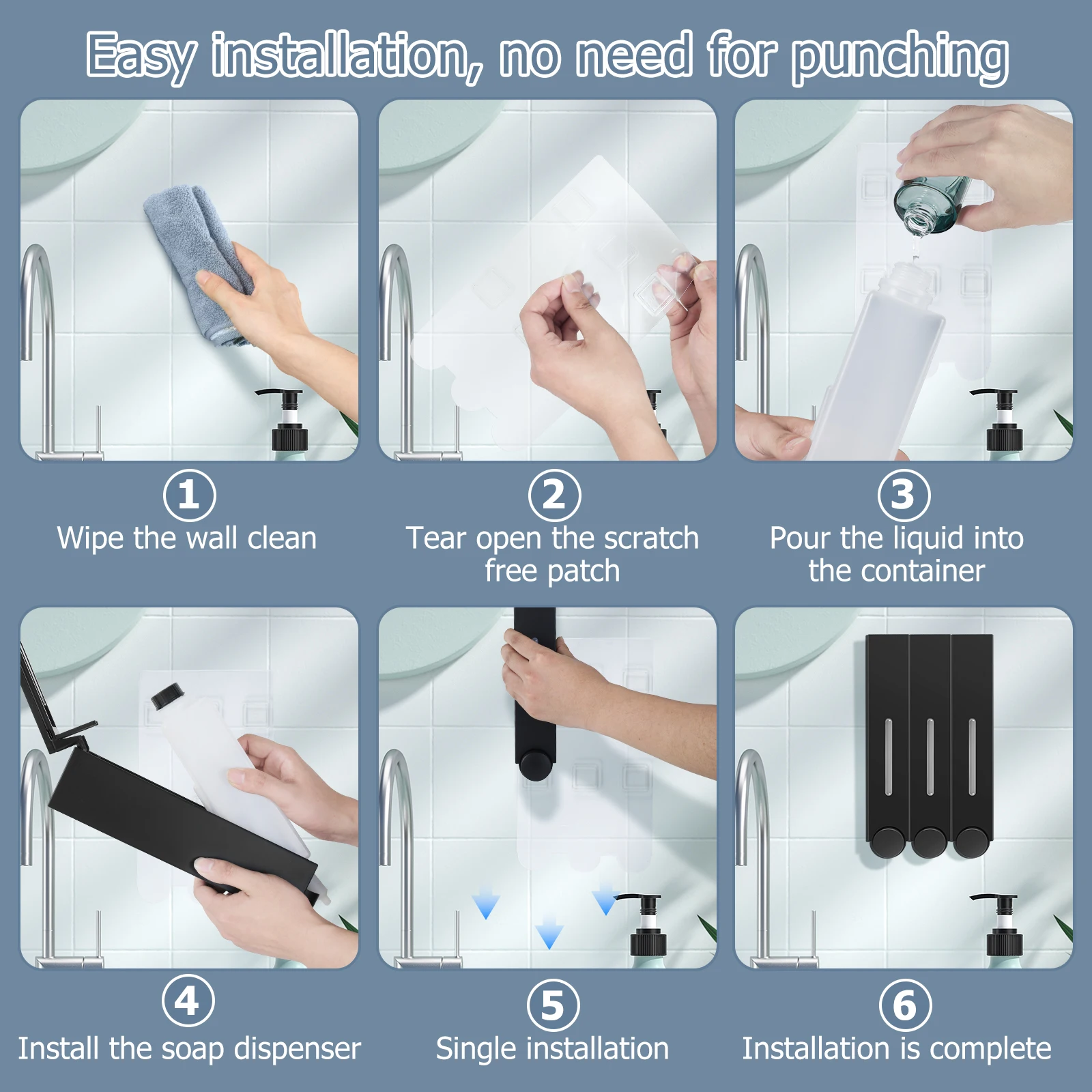 Easy installation, no need for punching

1
Wipe the wall clean

2
Tear open the scratch free patch

3
Pour the liquid into the container

4
Install the soap dispenser

5
Single installation

6
Installation is complete