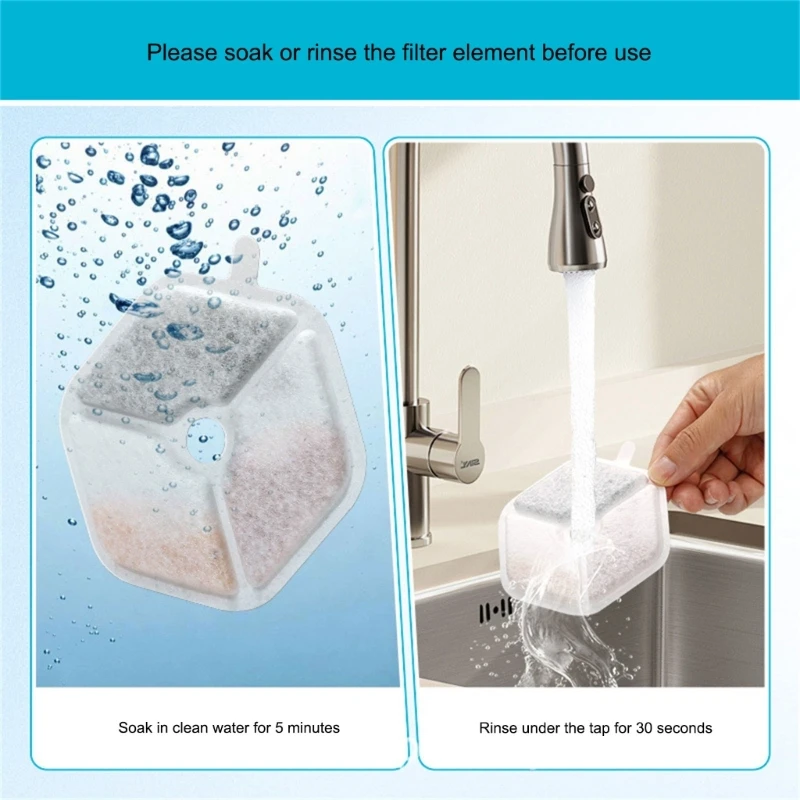 Please soak or rinse the filter element before use

Soak in clean water for 5 minutes

Rinse under the tap for 30 seconds