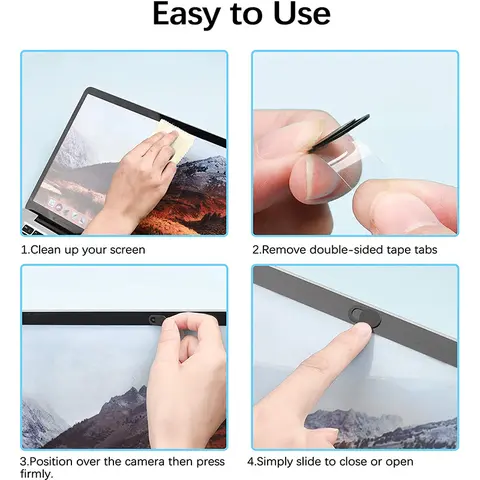 Easy to Use

1.Clean up your screen

2.Remove double-sided tape tabs

3.Position over the camera then press firmly.

4.Simply slide to close or open