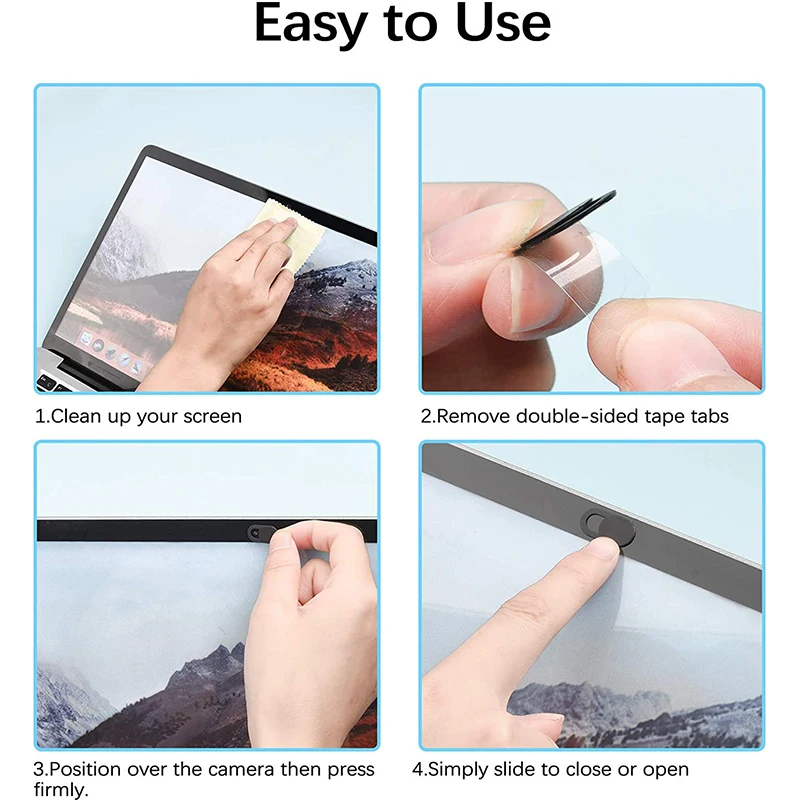 Easy to Use

1.Clean up your screen

2.Remove double-sided tape tabs

3.Position over the camera then press firmly.

4.Simply slide to close or open