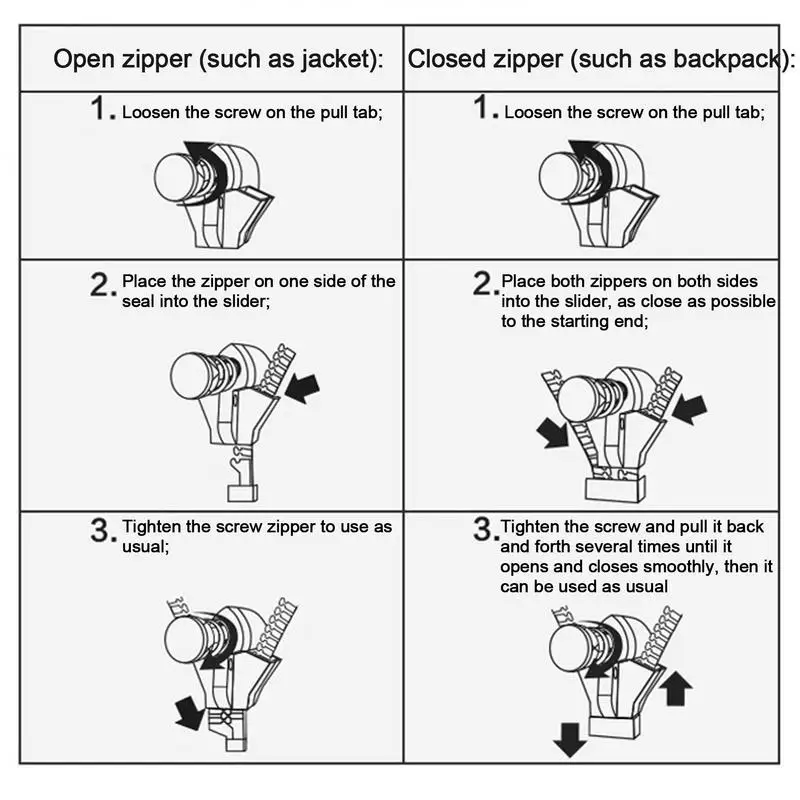 | Open zipper (such as jacket): | Closed zipper (such as backpack): |
|---|---|
| 1. Loosen the screw on the pull tab; | 1. Loosen the screw on the pull tab; |
| 2. Place the zipper on one side of the seal into the slider; | 2. Place both zippers on both sides into the slider, as close as possible to the starting end; |
| 3. Tighten the screw zipper to use as usual; | 3. Tighten the screw and pull it back and forth several times until it opens and closes smoothly, then it can be used as usual |