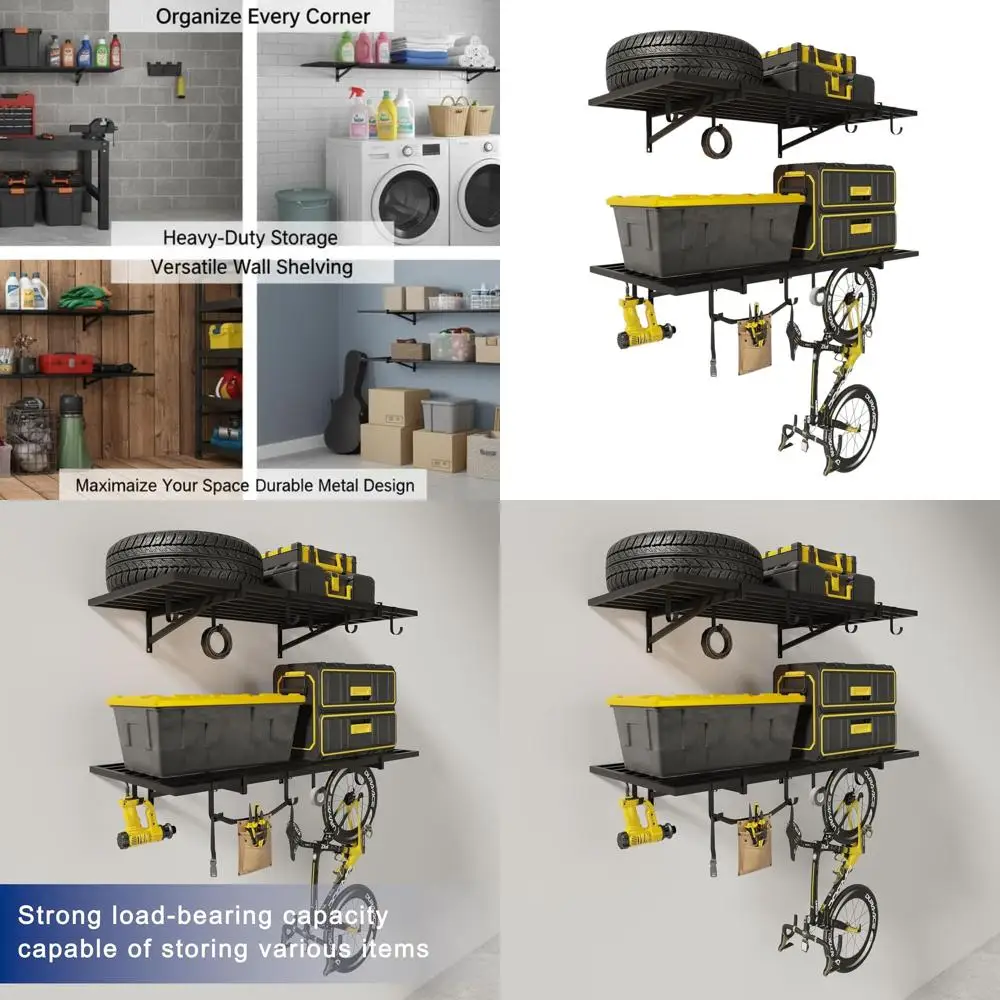 Organize Every Corner

Heavy-Duty Storage

Versatile Wall Shelving

Maximaize Your Space Durable Metal Design

Strong load-bearing capacity capable of storing various items