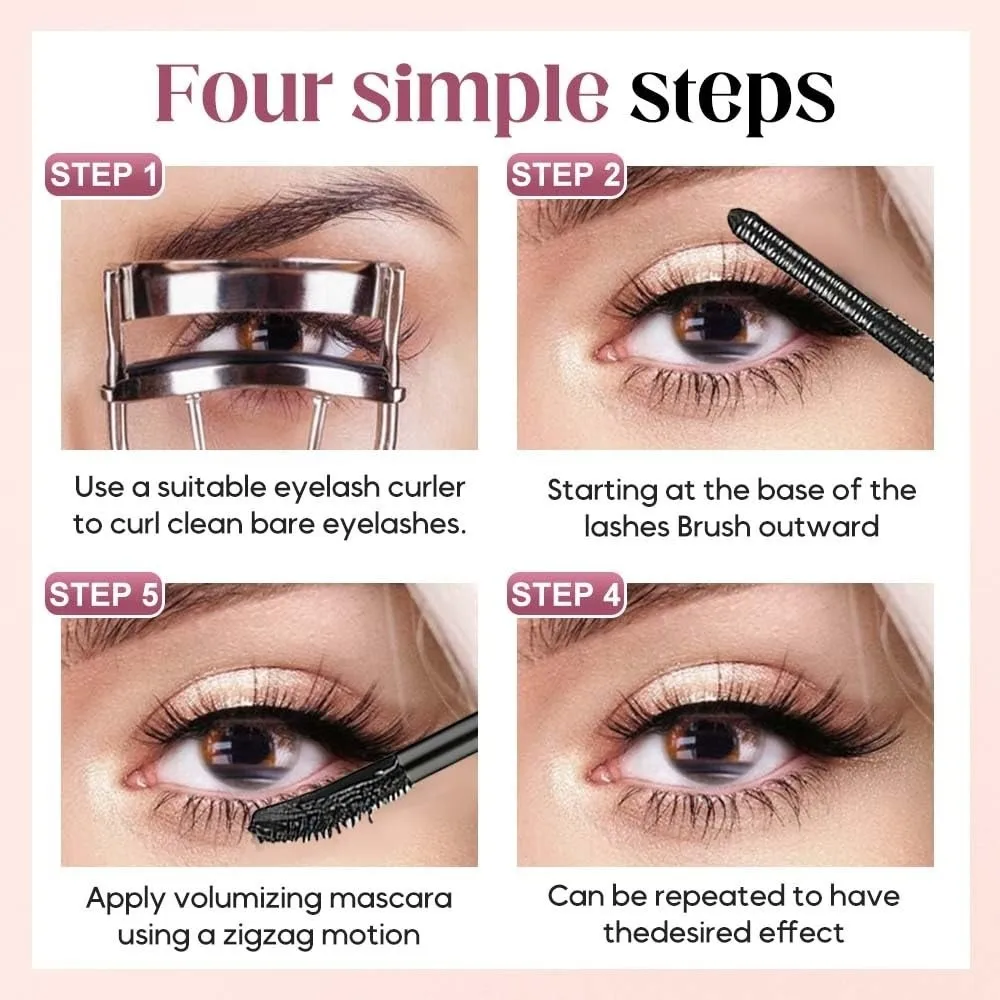 Four simple steps

STEP 1

Use a suitable eyelash curler to curl clean bare eyelashes.

STEP 2

Starting at the base of the lashes Brush outward

STEP 5

Apply volumizing mascara using a zigzag motion

STEP 4

Can be repeated to have thedesired effect