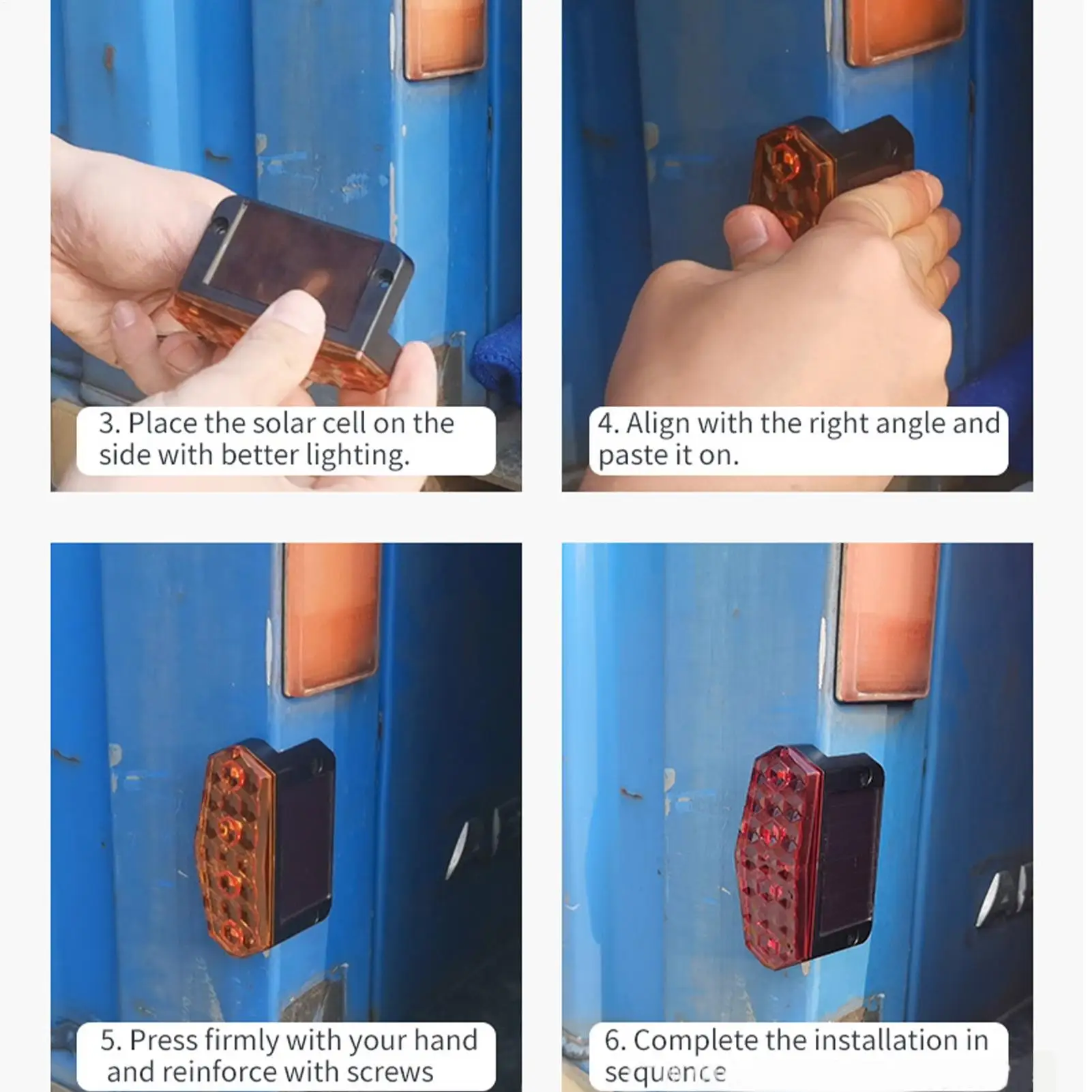 3. Place the solar cell on the side with better lighting.

4. Align with the right angle and paste it on.

5. Press firmly with your hand and reinforce with screws

6. Complete the installation in sequence