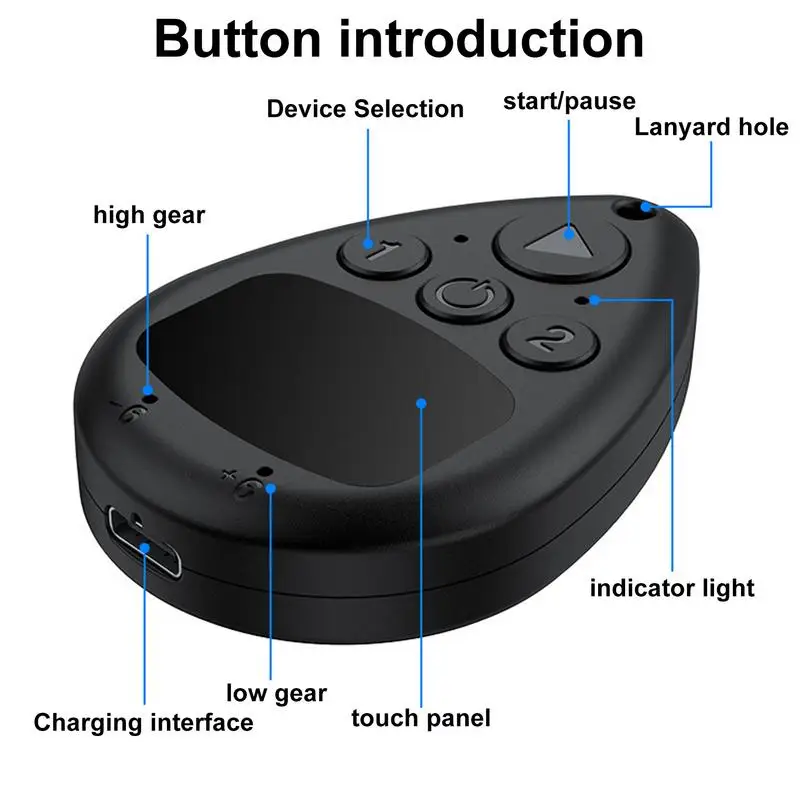 Button introduction

Device Selection

start/pause

Lanyard hole

high gear

1

2

indicator light

low gear

Charging interface

touch panel