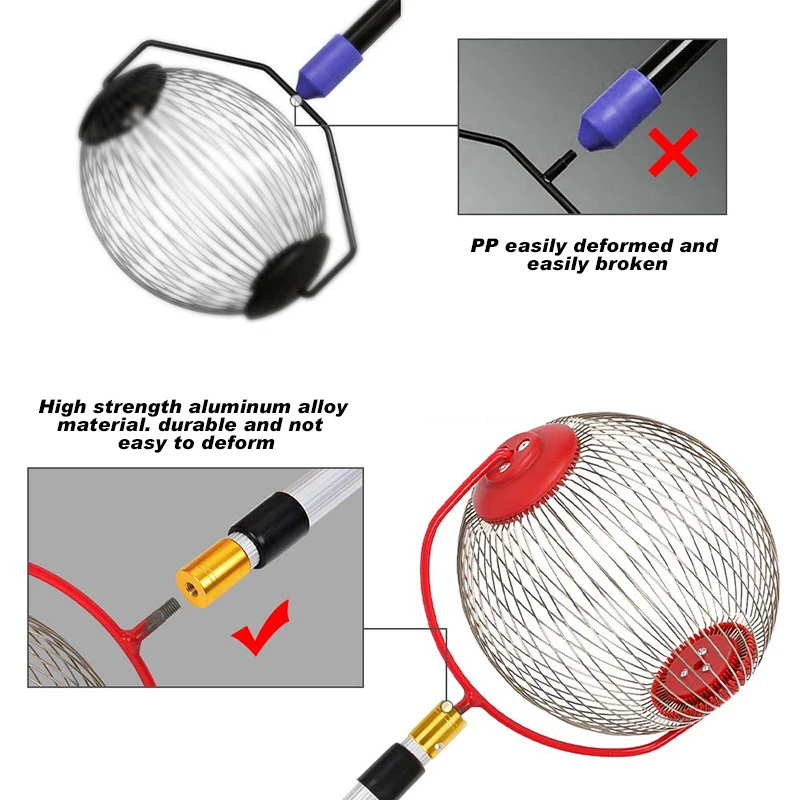 PP easily deformed and easily broken

High strength aluminum alloy material. durable and not easy to deform