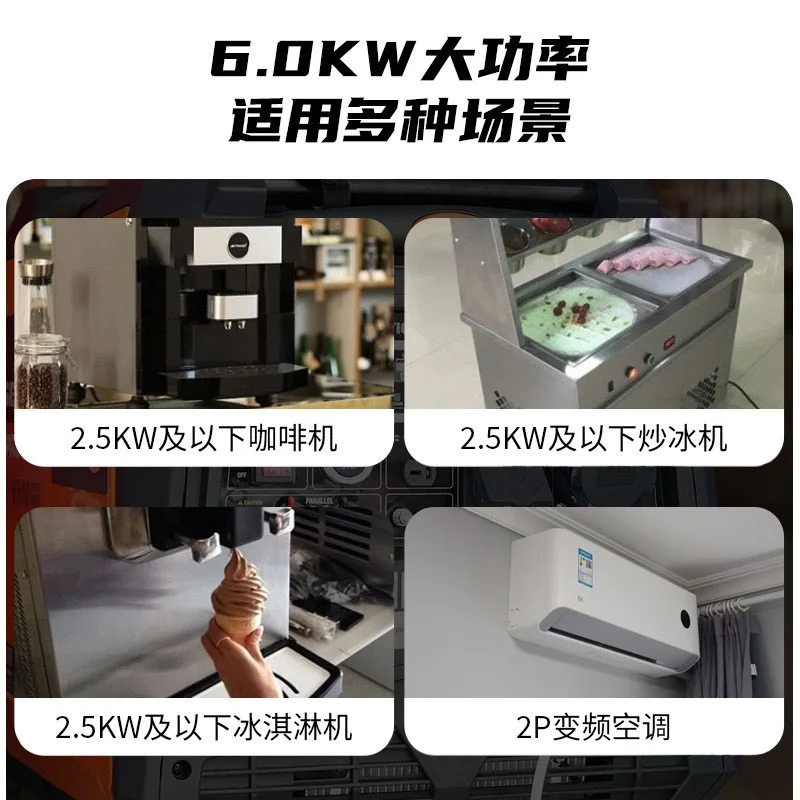 6.0KW大功率
适用多种场景

2.5KW及以下咖啡机

2.5KW及以下炒冰机

OFF

PARALLEL

2.5KW及以下冰淇淋机

2P变频空调