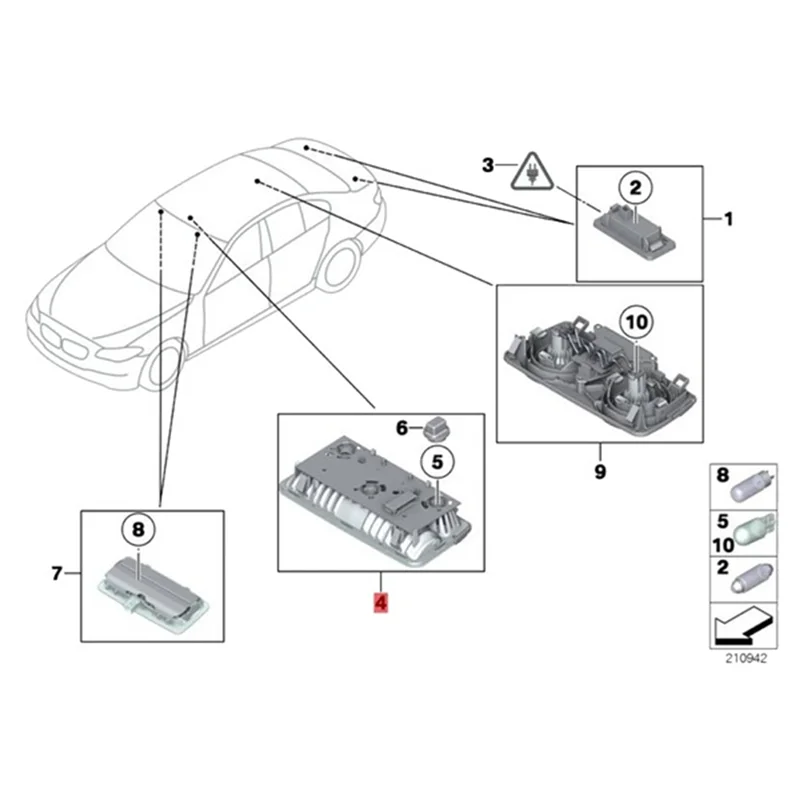 3
2
1
10
9
6
5
4
8
7
8
5
10
2
210942