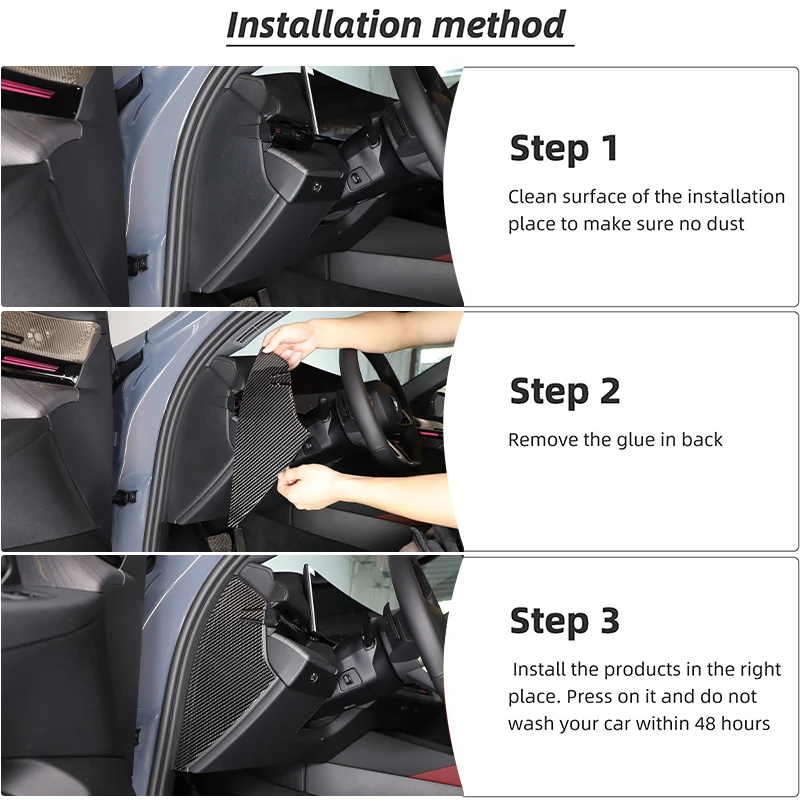 Installation method

Step 1

Clean surface of the installation place to make sure no dust

Step 2

Remove the glue in back

Step 3

Install the products in the right place. Press on it and do not wash your car within 48 hours