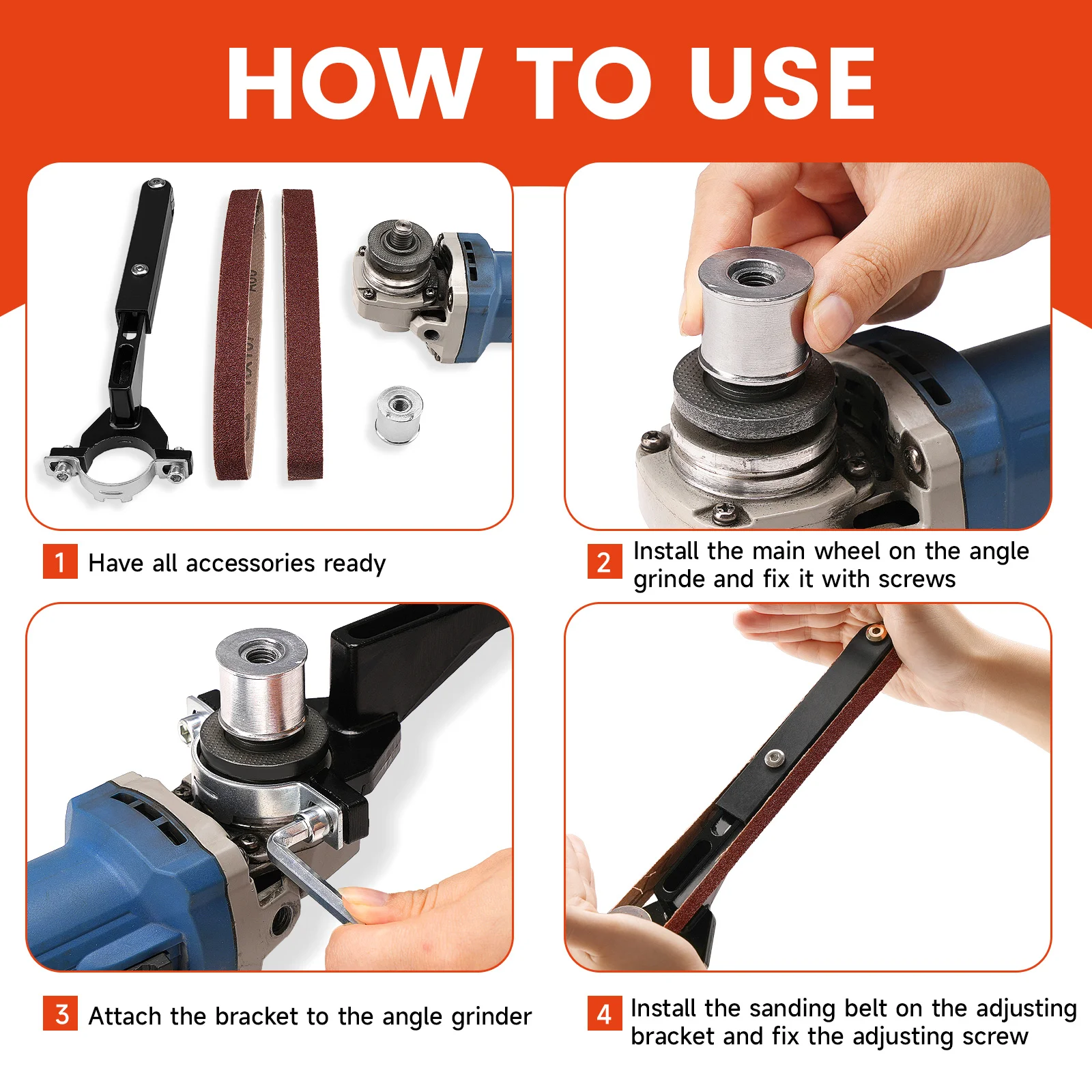 HOW TO USE

1 Have all accessories ready

2 Install the main wheel on the angle grinde and fix it with screws

3 Attach the bracket to the angle grinder

4 Install the sanding belt on the adjusting bracket and fix the adjusting screw