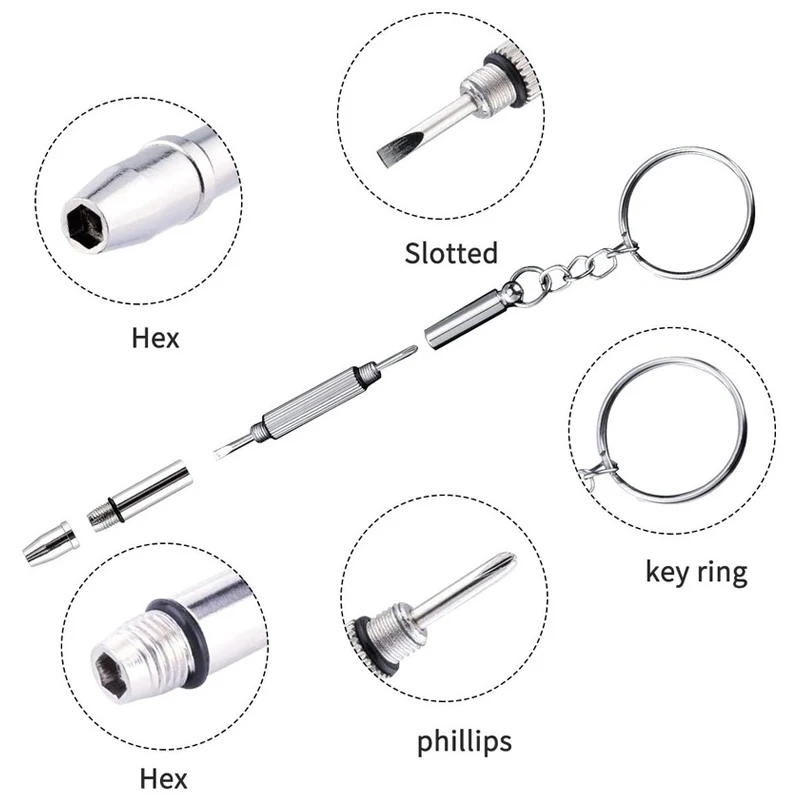 Slotted

Hex

key ring

phillips

Hex