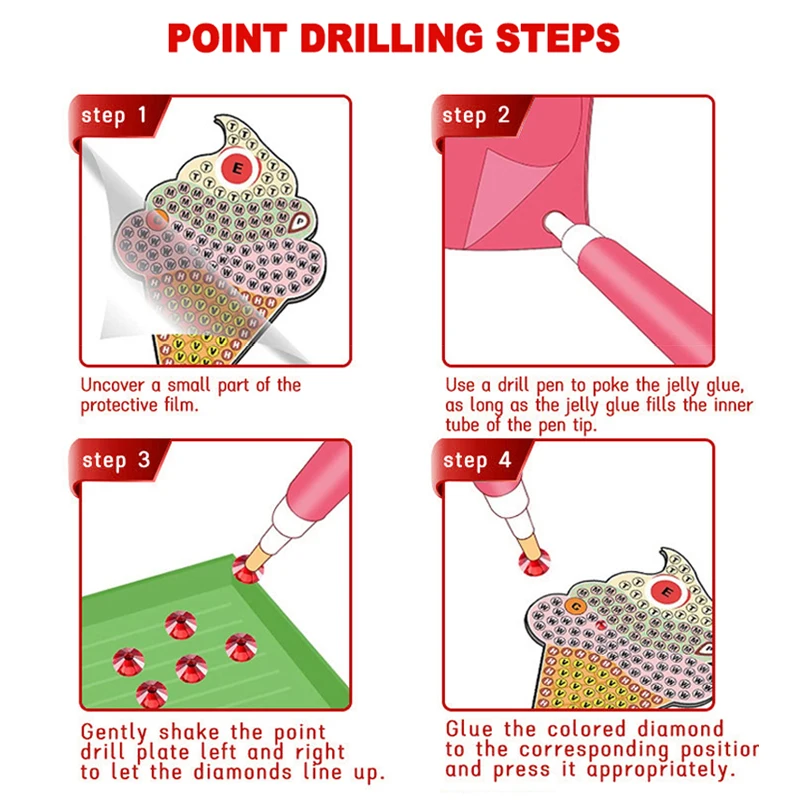 POINT DRILLING STEPS

step 1

Uncover a small part of the protective film.

step 2

Use a drill pen to poke the jelly glue, as long as the jelly glue fills the inner tube of the pen tip.

step 3

Gently shake the point drill plate left and right to let the diamonds line up.

step 4

Glue the colored diamond to the corresponding positior and press it appropriately.