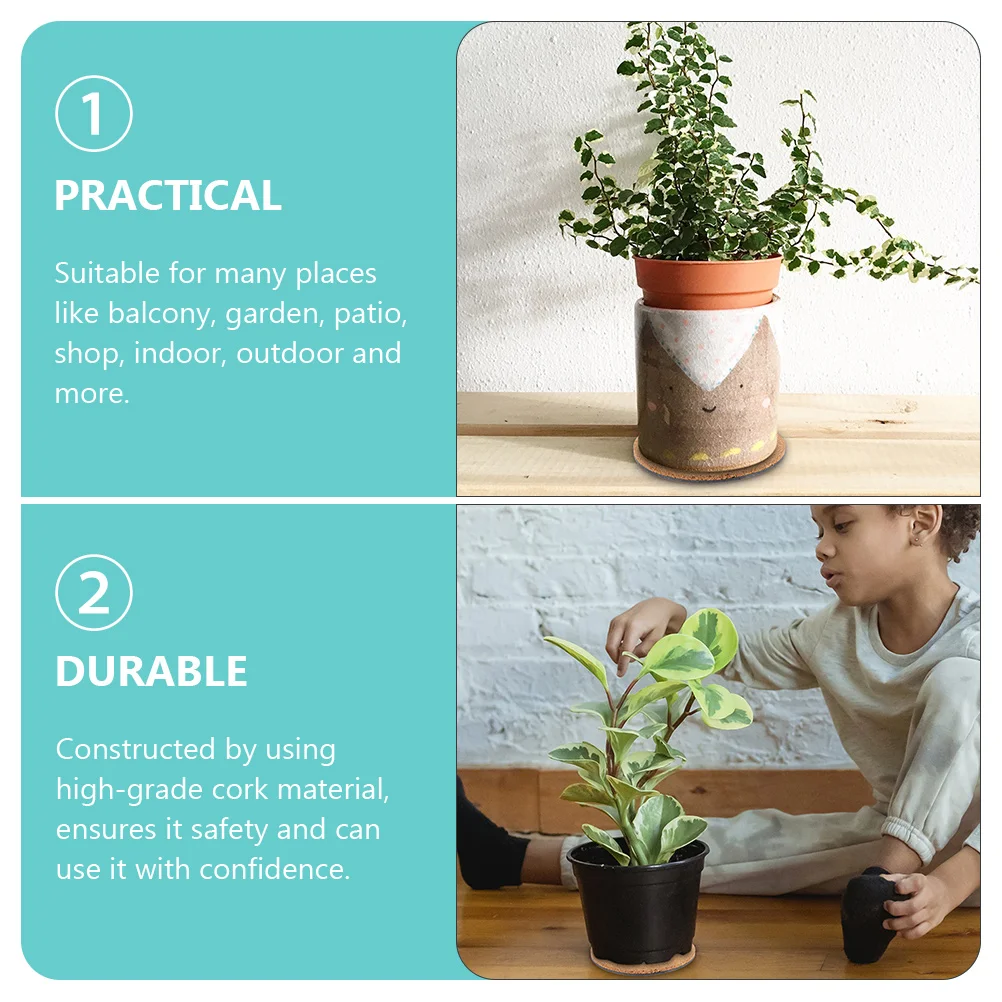 1
PRACTICAL

Suitable for many places like balcony, garden, patio, shop, indoor, outdoor and more.

2
DURABLE

Constructed by using high-grade cork material, ensures it safety and can use it with confidence.