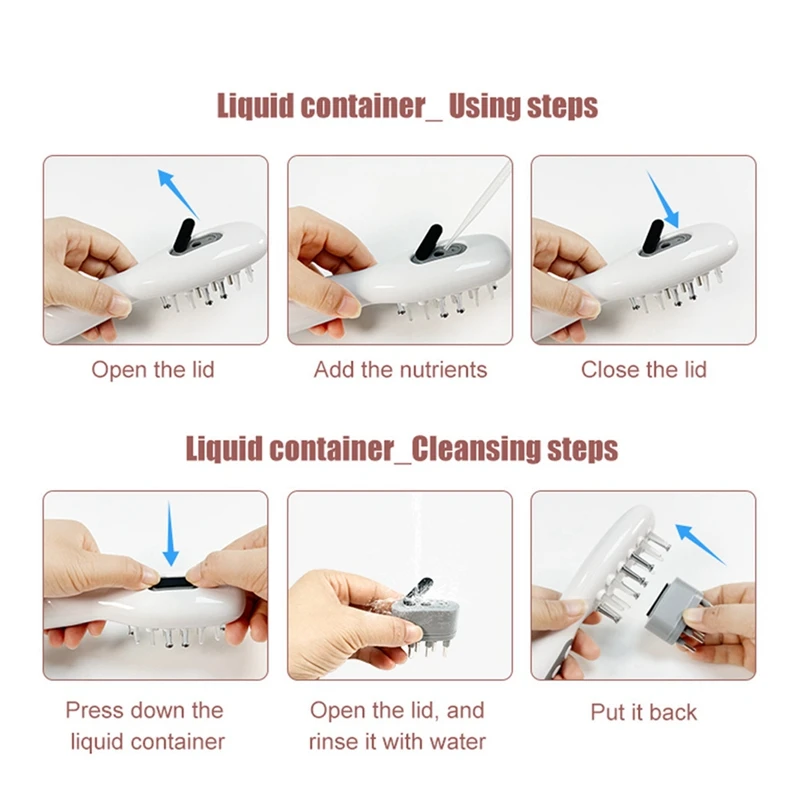 Liquid container_ Using steps

Open the lid

Add the nutrients

Close the lid

Liquid container_Cleansing steps

Press down the liquid container

Open the lid, and rinse it with water

Put it back