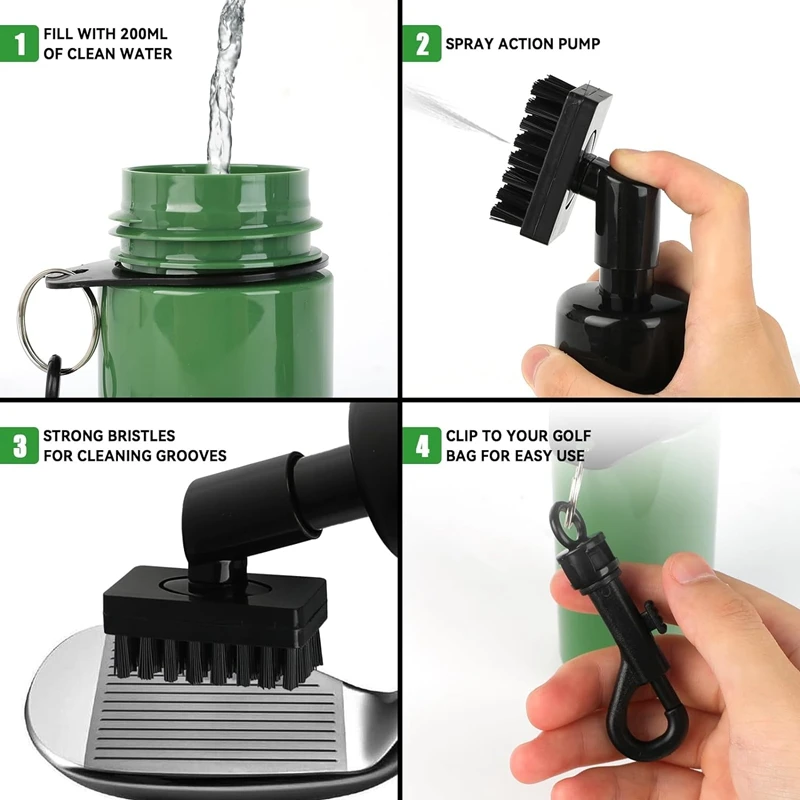 1 FILL WITH 200ML OF CLEAN WATER

2 SPRAY ACTION PUMP

3 STRONG BRISTLES FOR CLEANING GROOVES

4 CLIP TO YOUR GOLF BAG FOR EASY USE