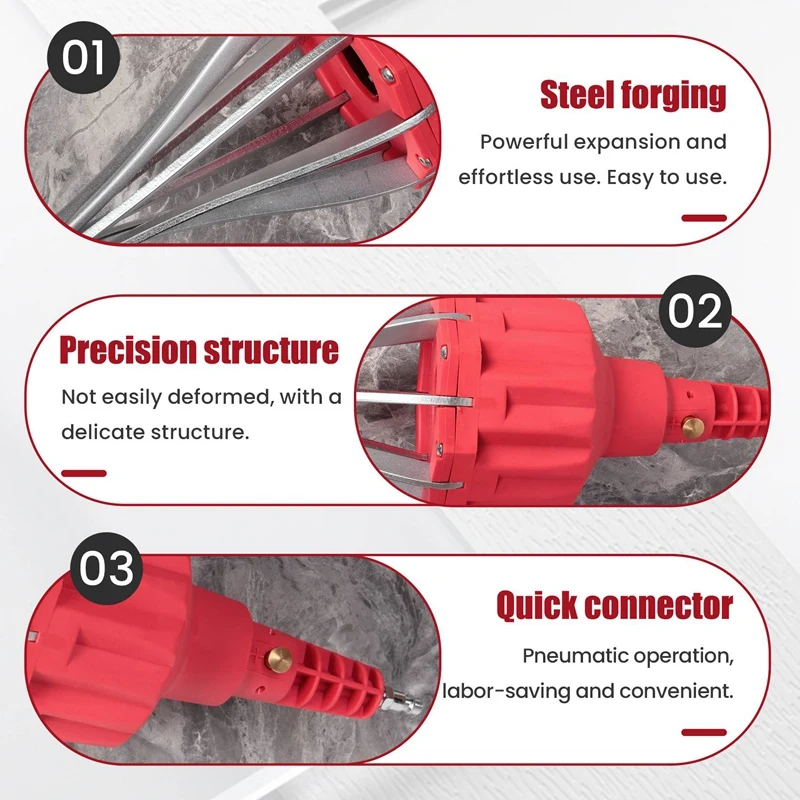 01

Steel forging

Powerful expansion and effortless use. Easy to use.

02

Precision structure

Not easily deformed, with a delicate structure.

03

Quick connector

Pneumatic operation, labor-saving and convenient.